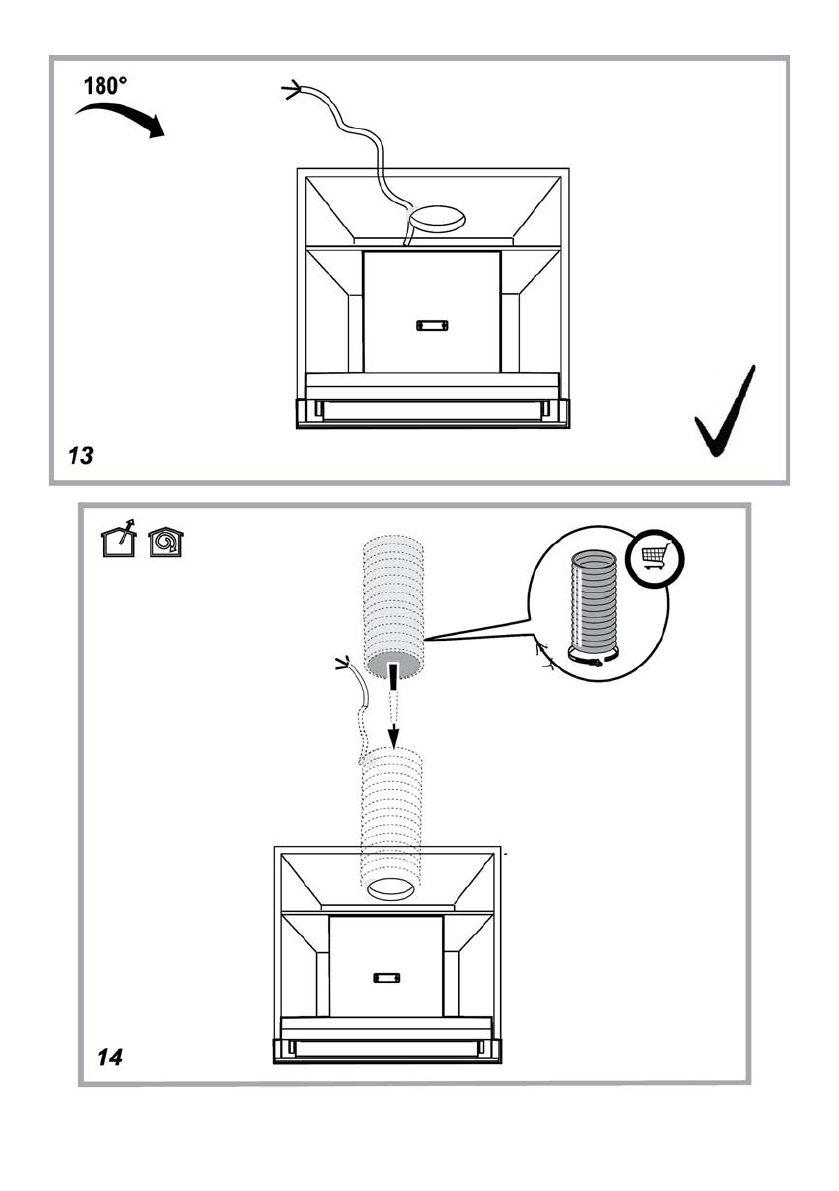 180°

13

14