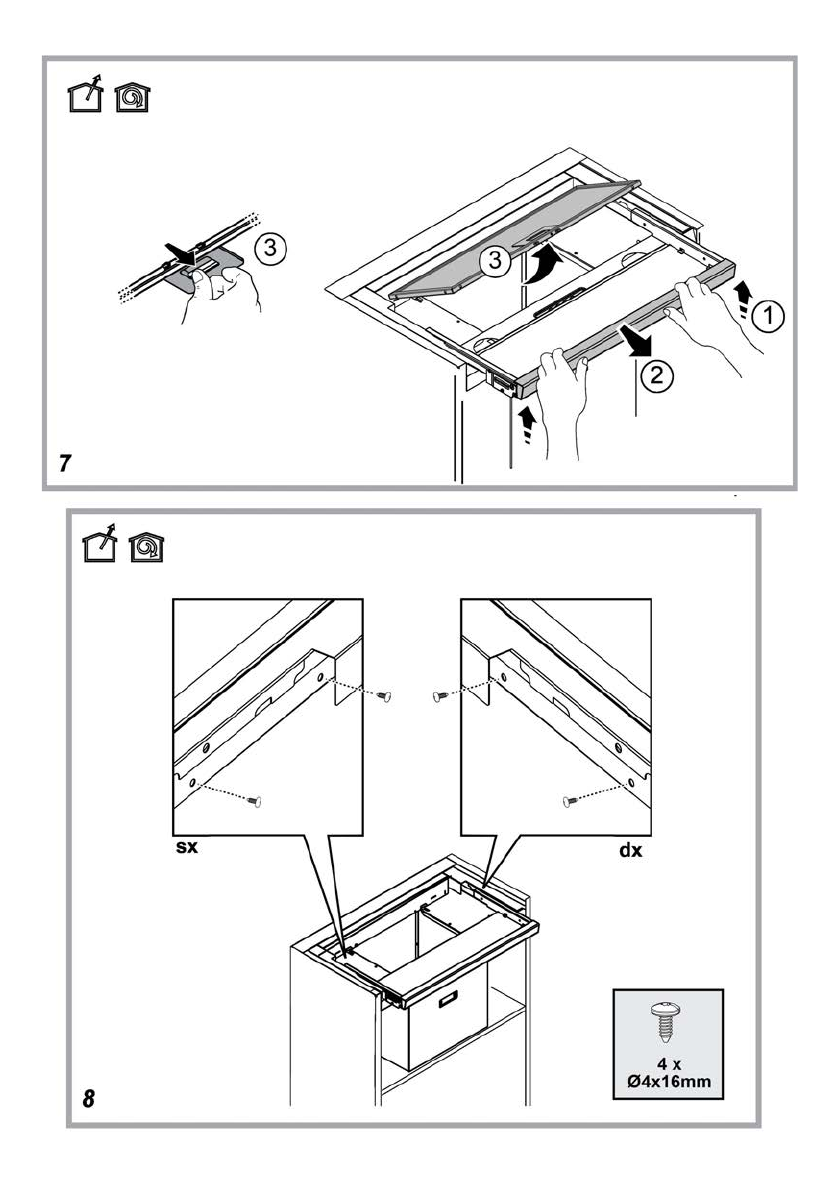 3

3

1

2

7

sx

dx

4 x
Ø4x16mm

8