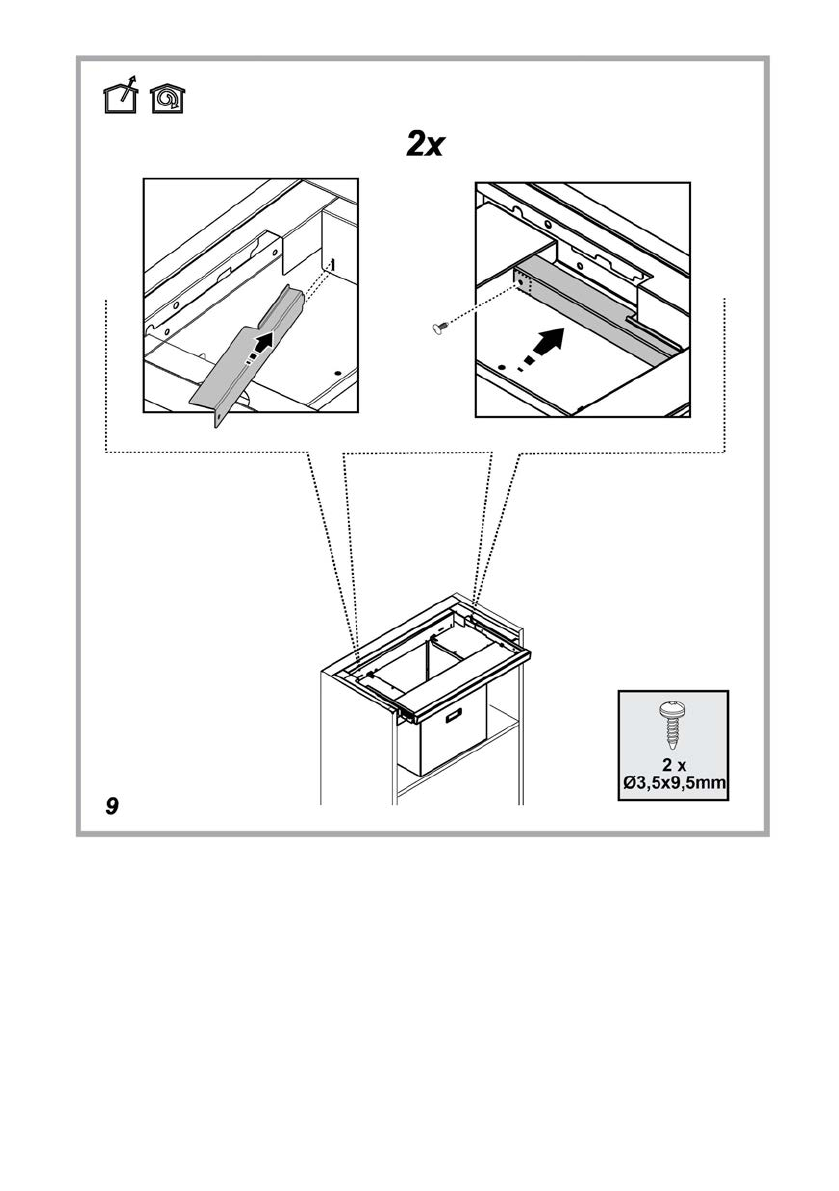 2x

2 x
Ø3,5x9,5mm

9