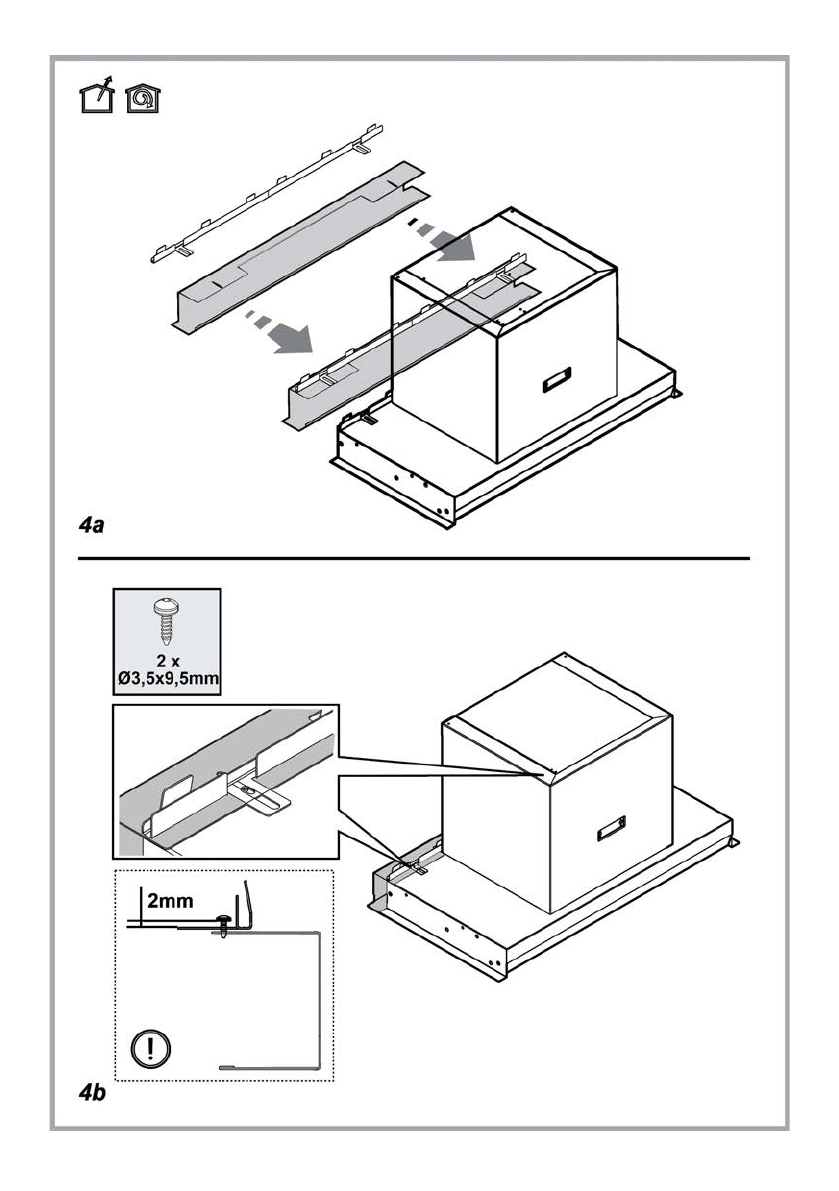 4a

2 x
Ø3,5x9,5mm

2mm

!

4b