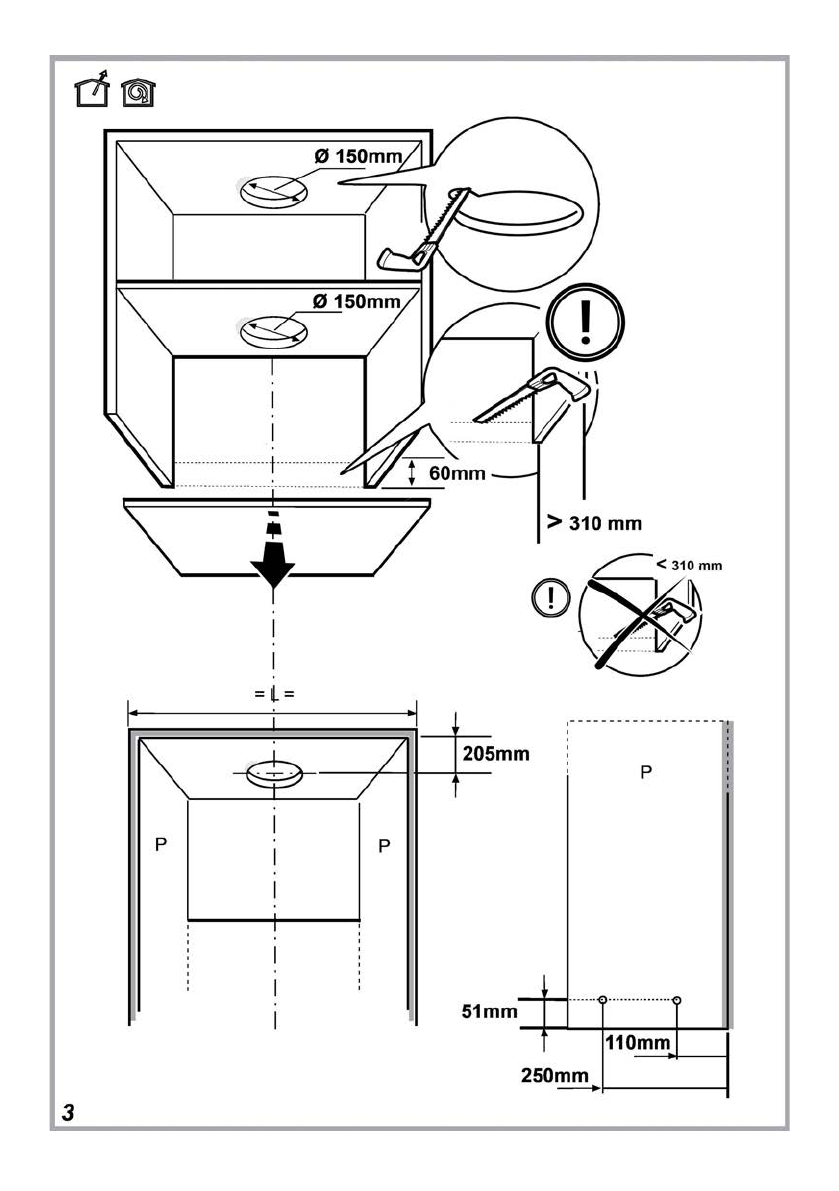 Ø 150mm

Ø 150mm

60mm

> 310 mm

< 310 mm

= L =

205mm

P

P

P

51mm

110mm

250mm

3