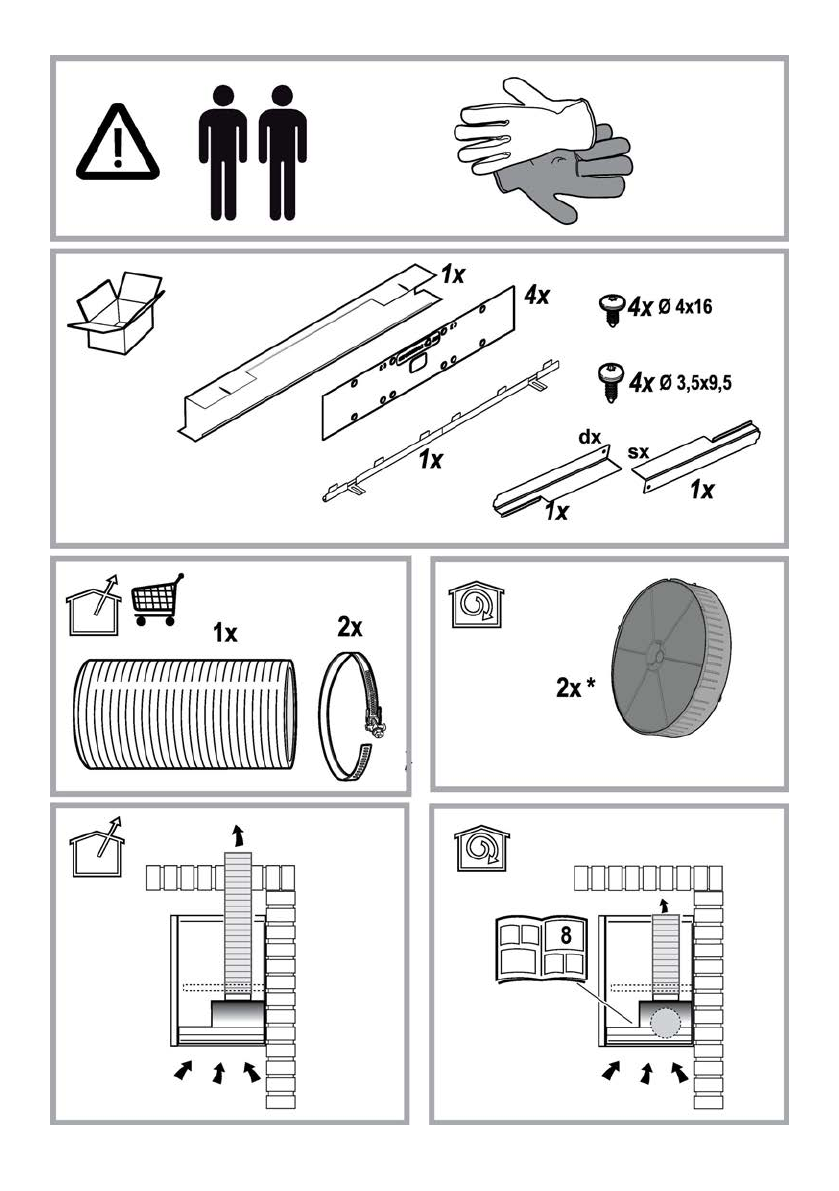 1x
4x
4x Ø 4x16
4x Ø 3,5x9,5
1x
dx
sx
1x
1x

1x
2x

2x *

8