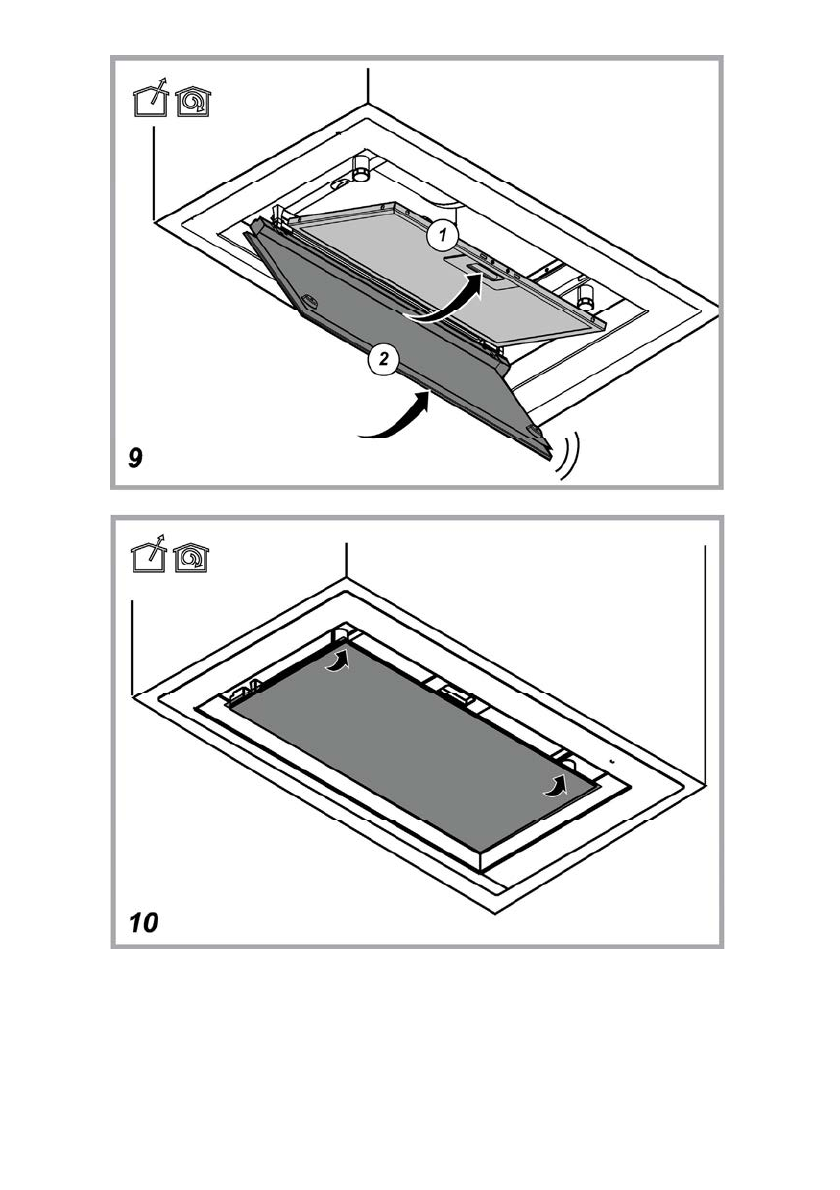 1
2
9

10