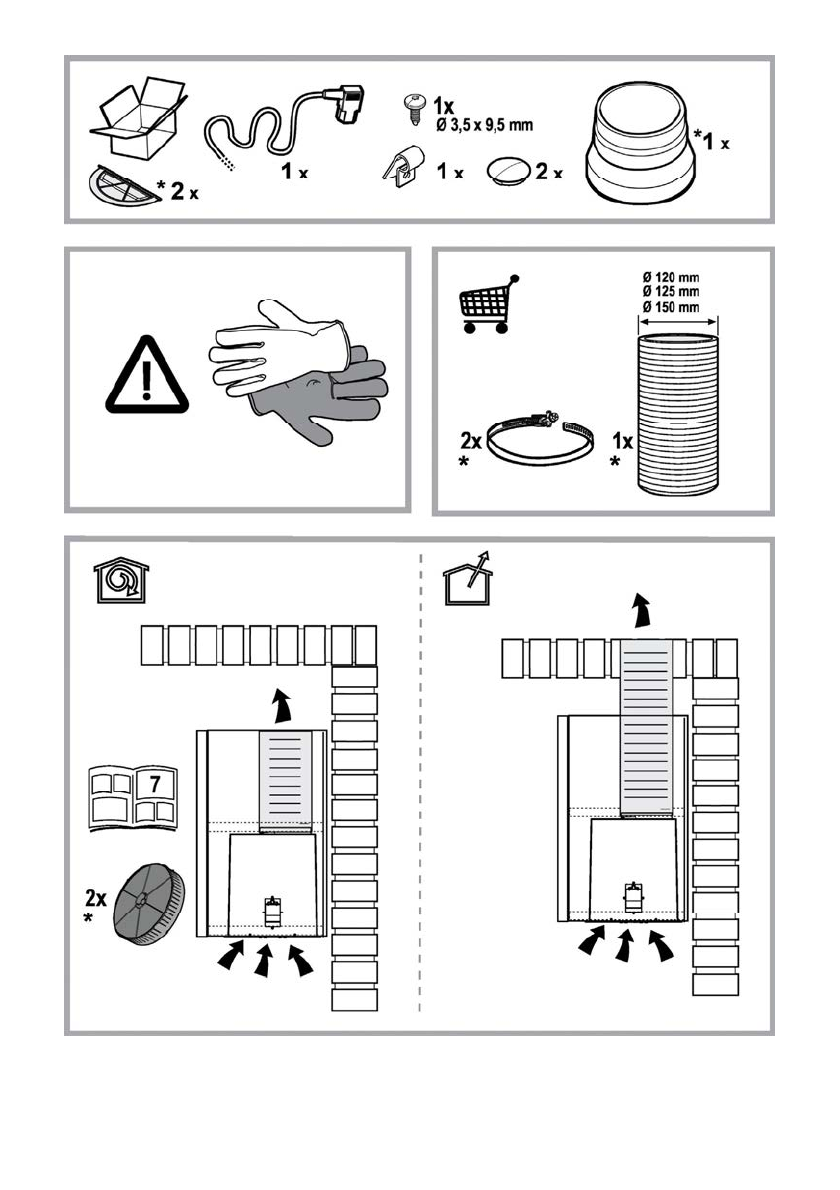 * 2 x
1 x
1x
Ø 3,5 x 9,5 mm
1 x
2 x
*1 x

Ø 120 mm
Ø 125 mm
Ø 150 mm
2x
*
1x
*

7
2x
*