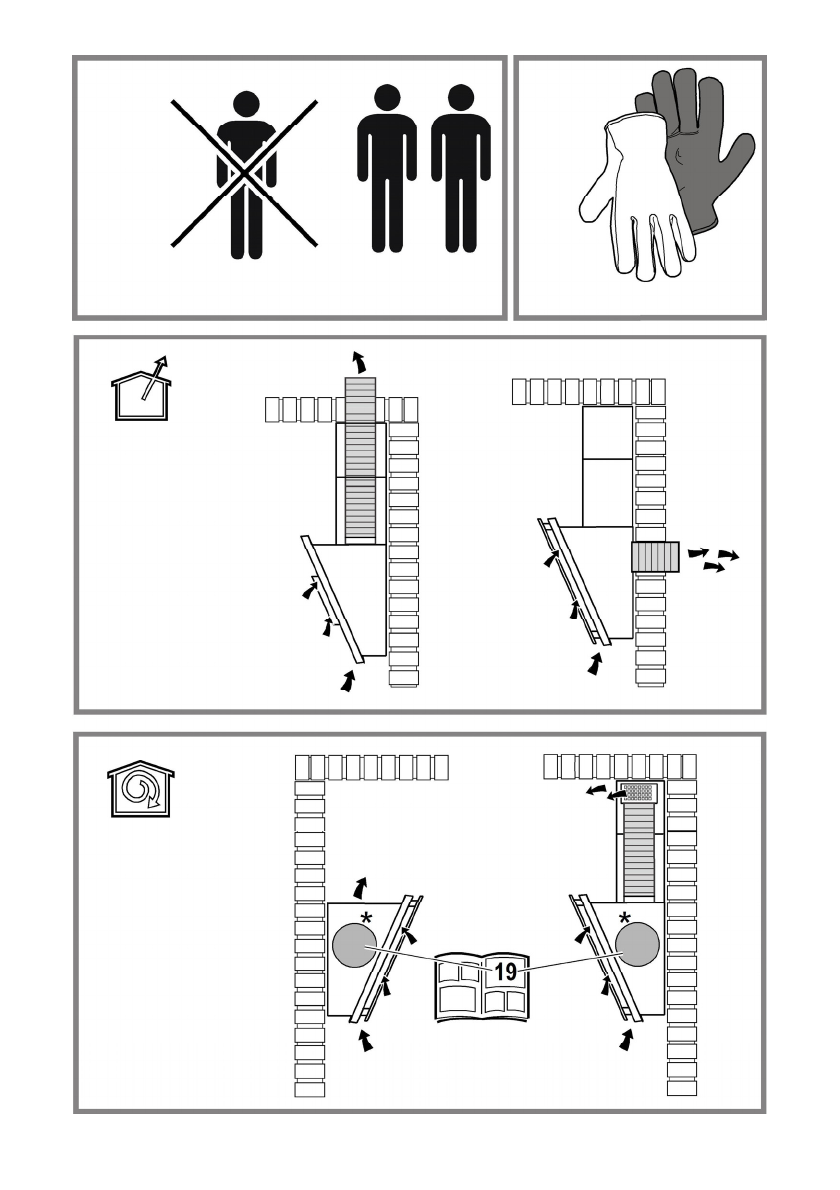 *

*

19