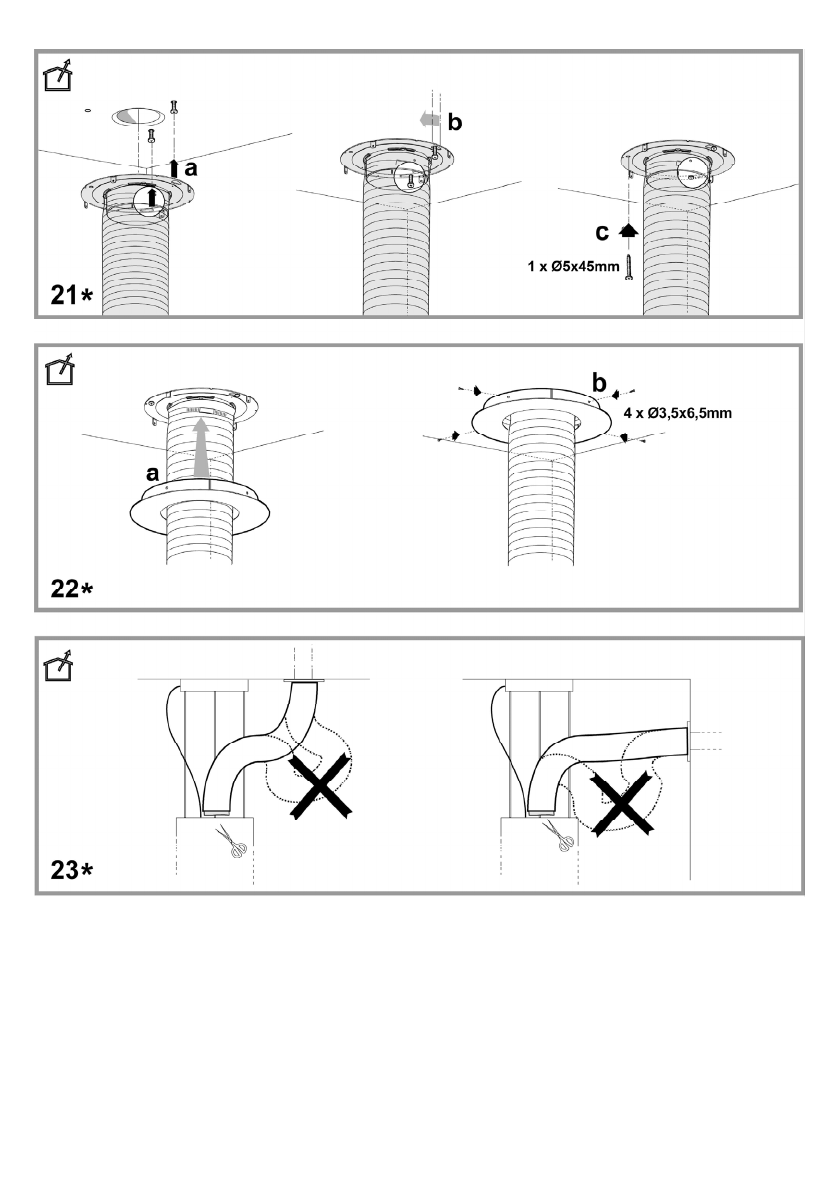 a

b

c

1 x Ø5x45mm

21*

a

b

4 x Ø3,5x6,5mm

22*

23*