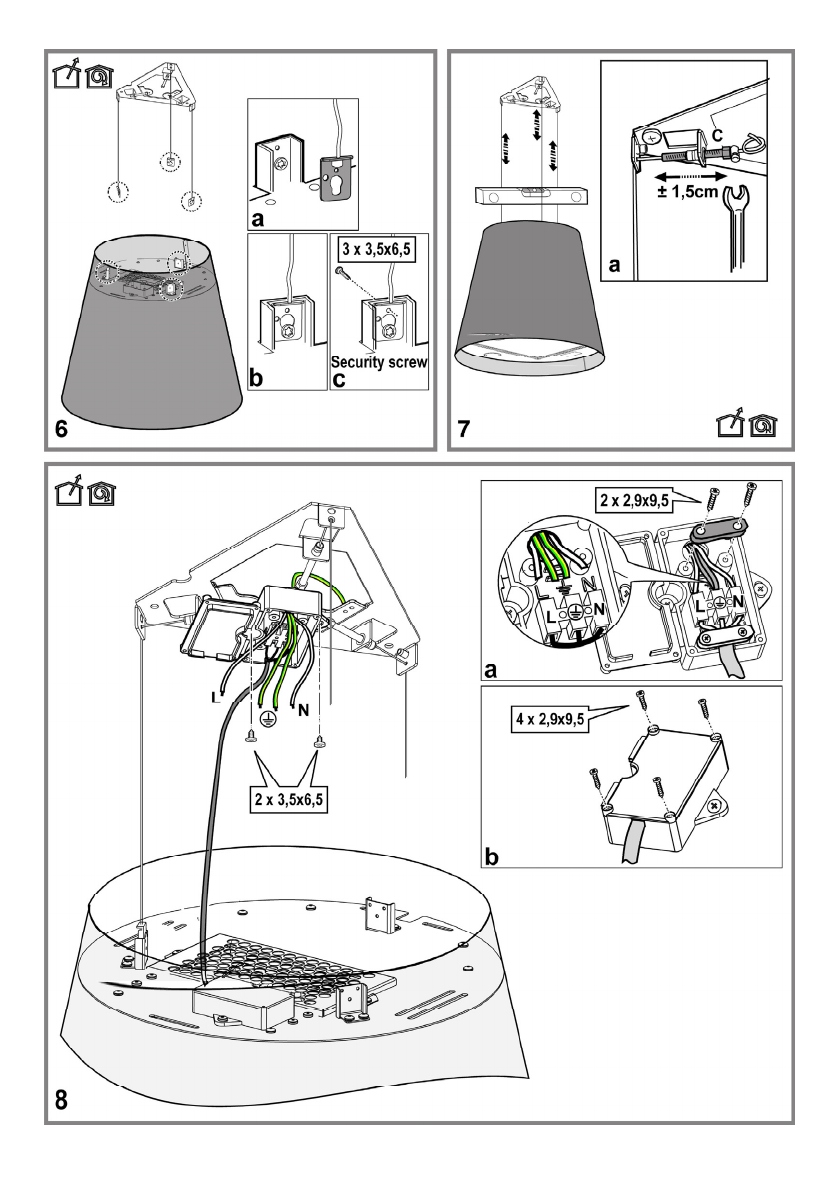 a

b

3 x 3,5x6,5

Security screw

c

6

C

± 1,5cm

a

7

L

N

2 x 3,5x6,5

2 x 2,9x9,5

N

L

N

L

N

a

4 x 2,9x9,5

b

8