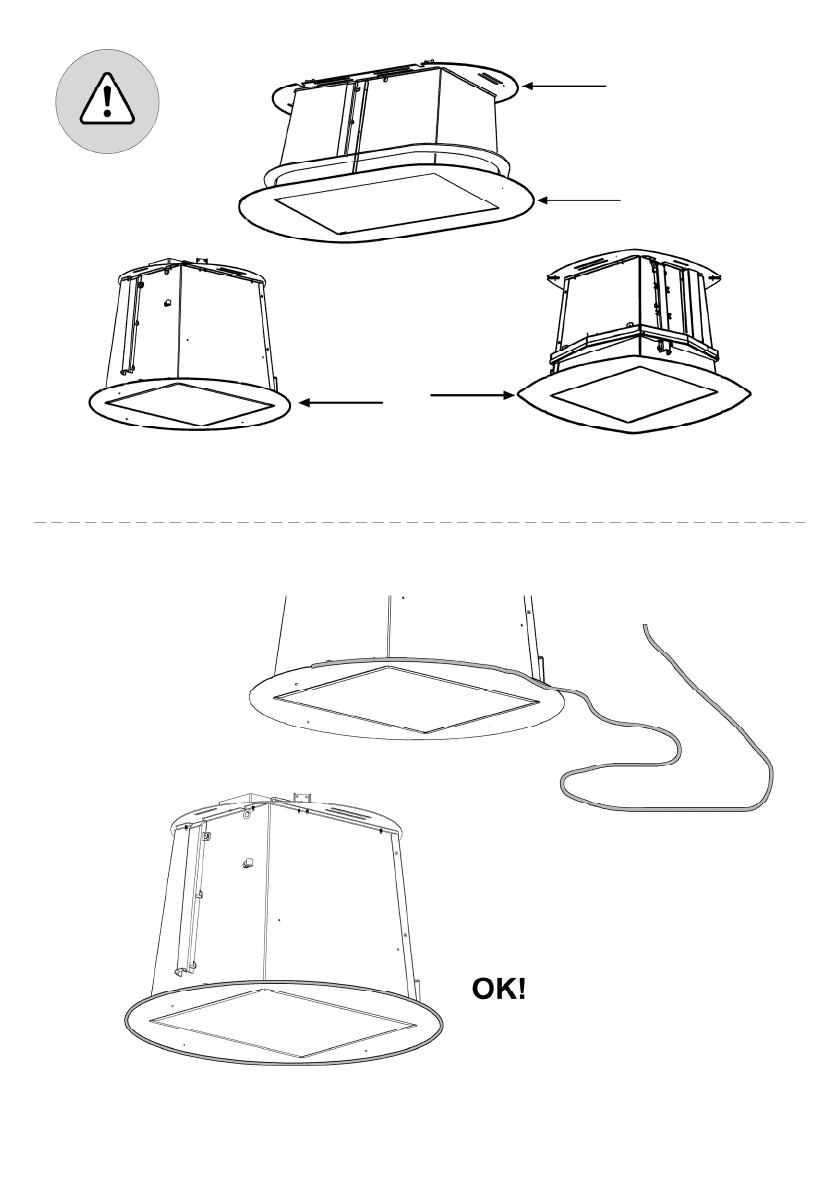 OK!