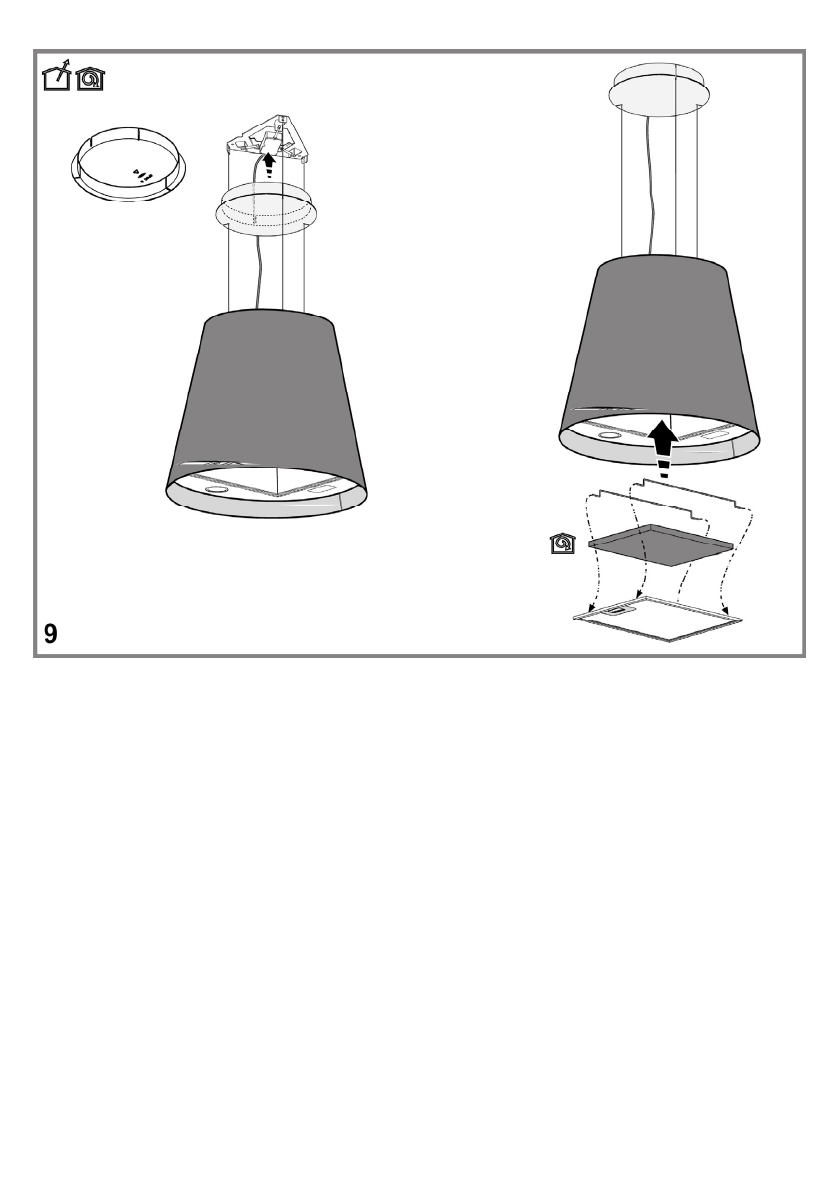 9