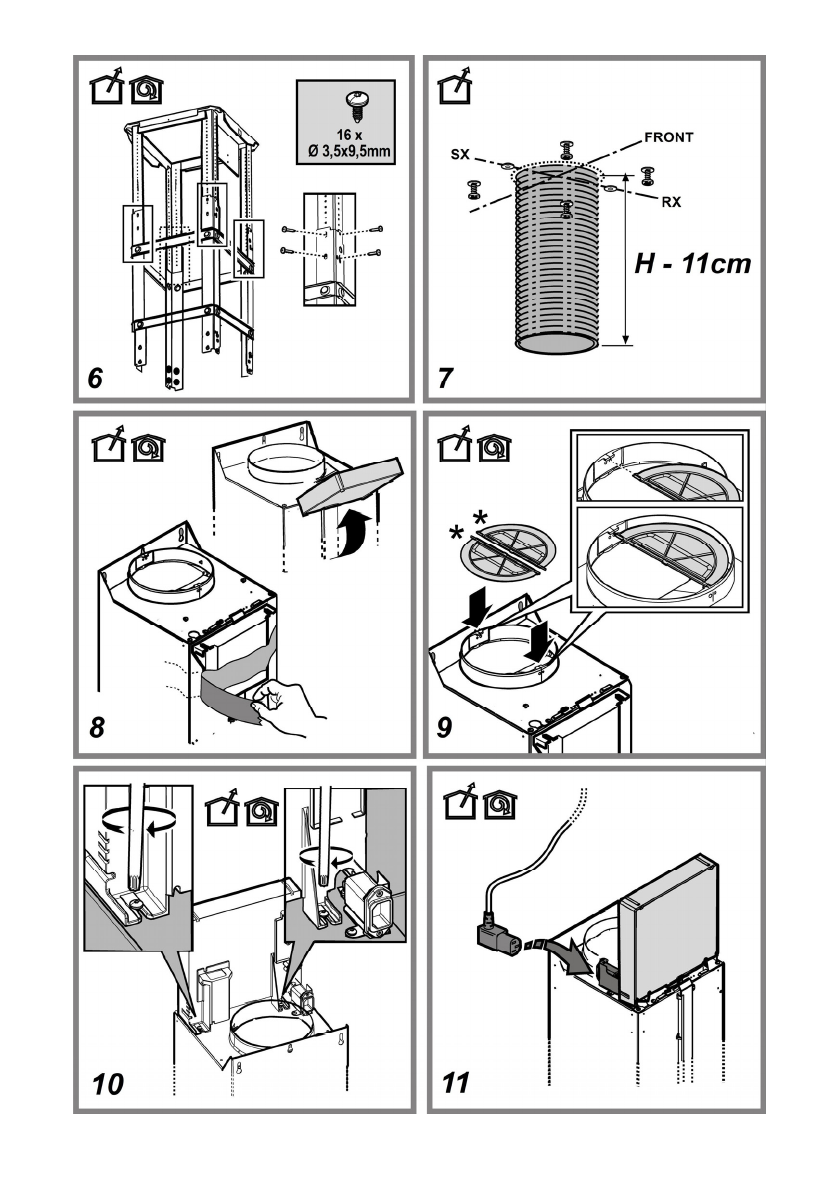 16 x
Ø 3,5x9,5mm

6

SX
FRONT
RX
H - 11cm

7

8

* *

9

10

11