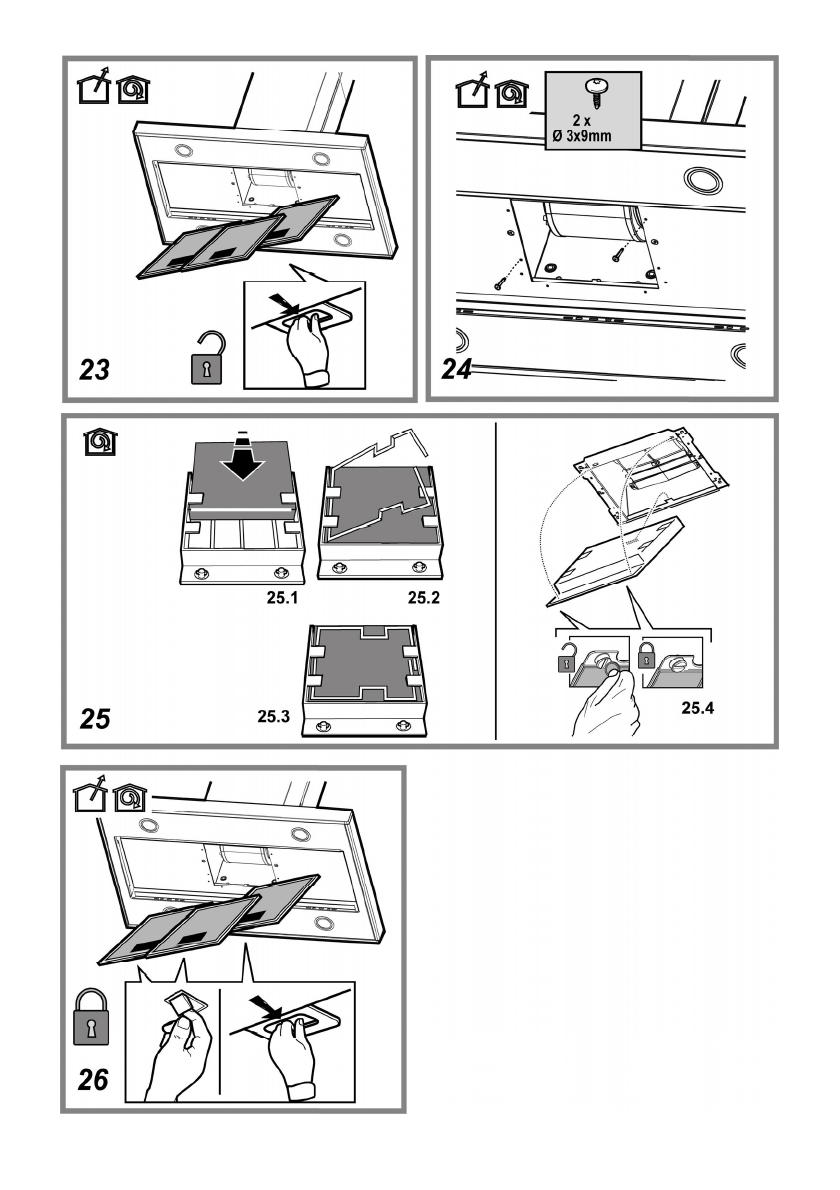 23

2 x
Ø 3x9mm

24

25.1

25.2

25.3

25

25.4

26