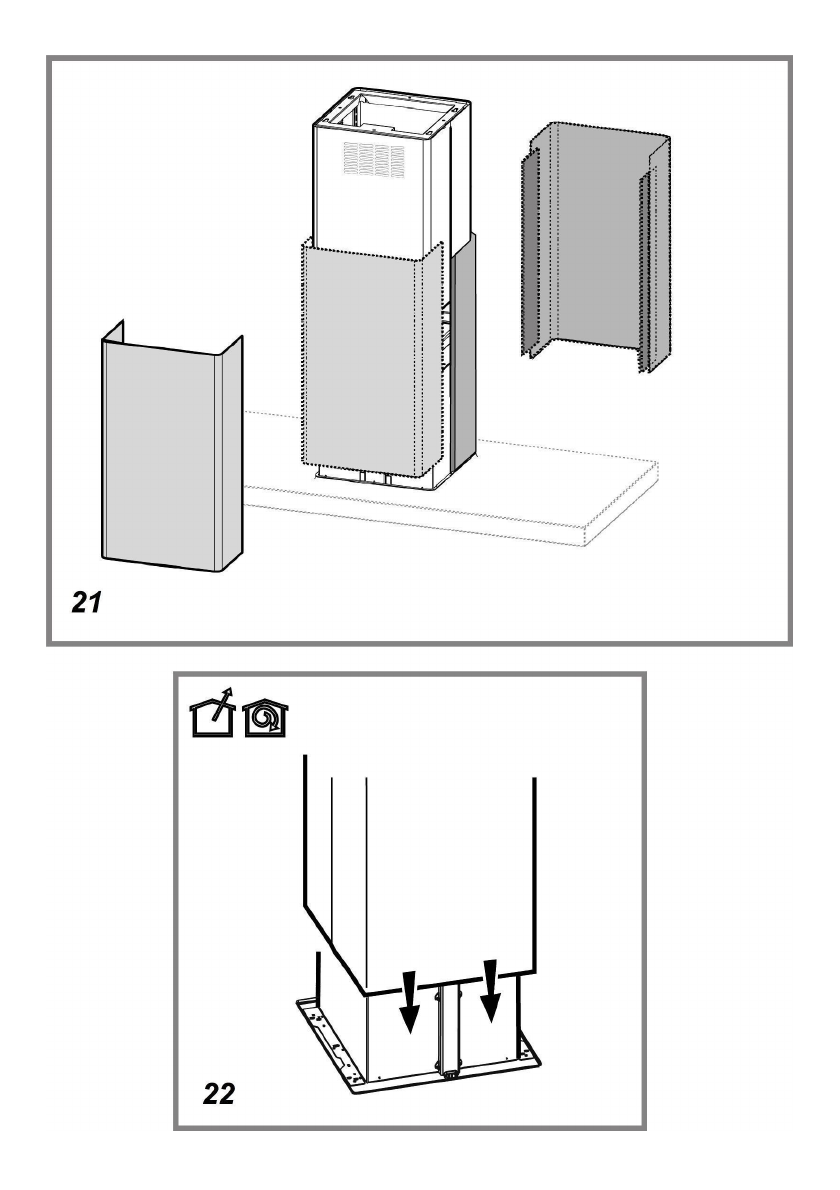 21

22