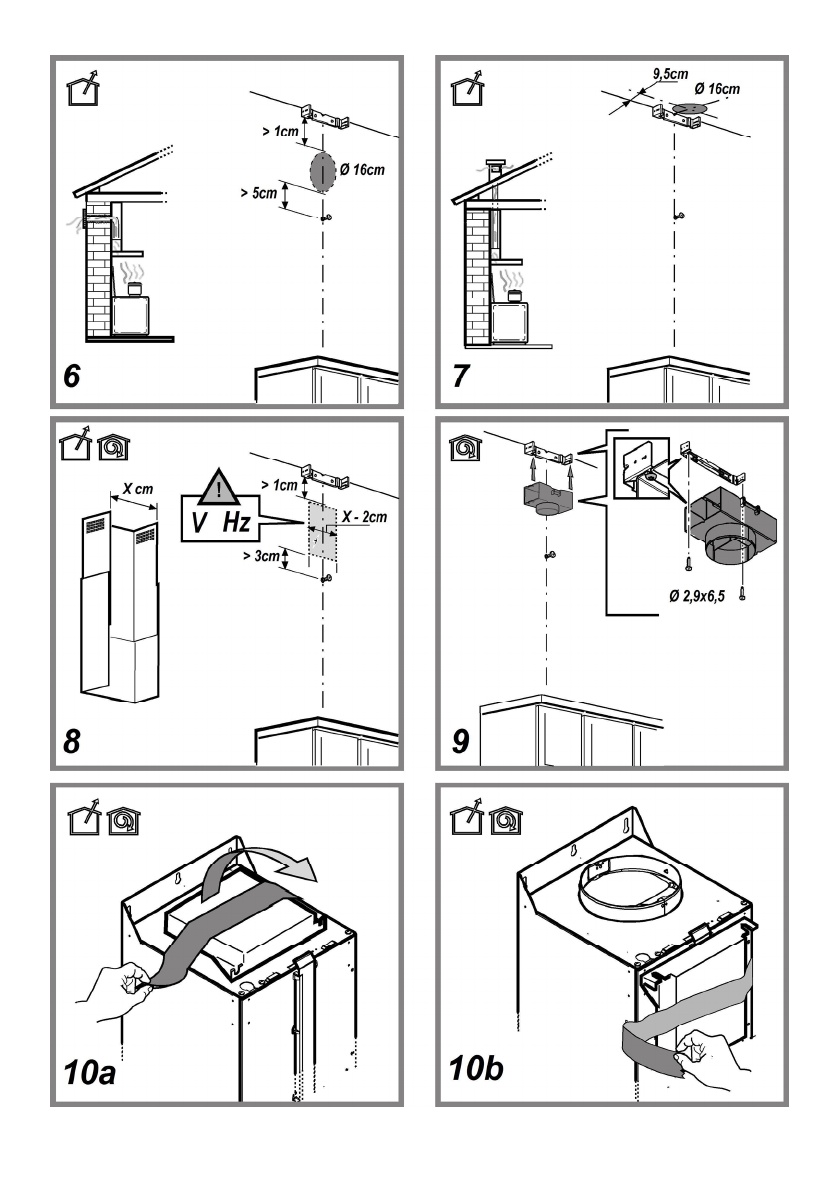 > 1cm
Ø 16cm
> 5cm
6

9,5cm
Ø 16cm
7

X cm
!
V Hz
> 1cm
X - 2cm
> 3cm
8

Ø 2,9x6,5
9

10a

10b