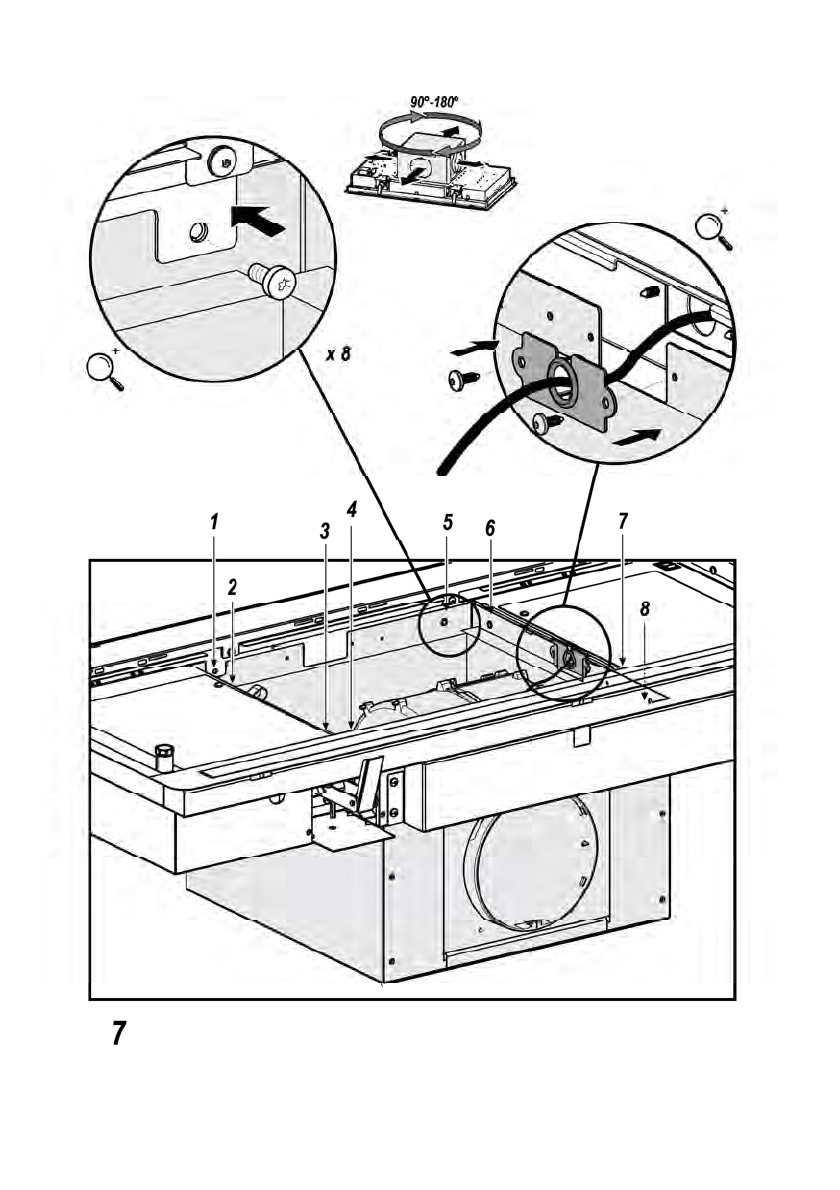 90°-180°

x 8

1
2
3
4
5
6
7
8

7