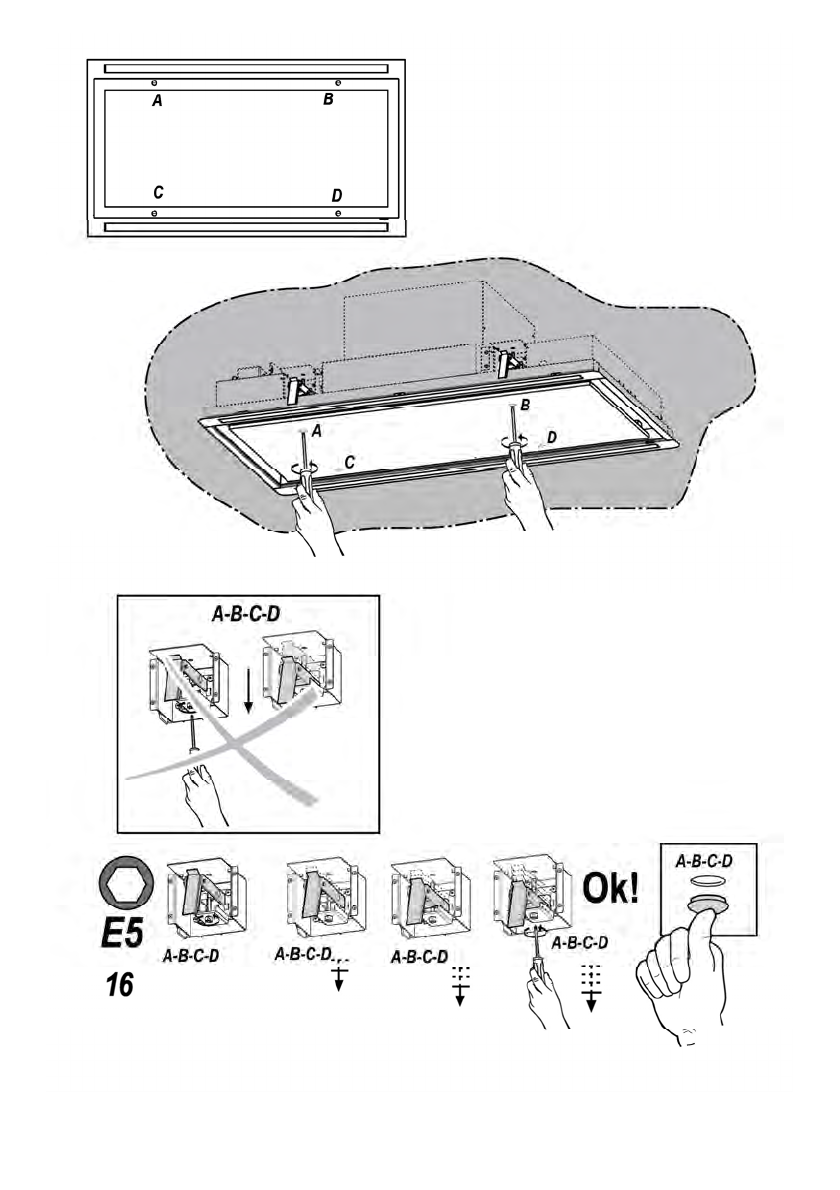 A
B
C
D

B
A
D
C

A-B-C-D

E5
16
A-B-C-D
A-B-C-D
A-B-C-D
A-B-C-D
Ok!
A-B-C-D