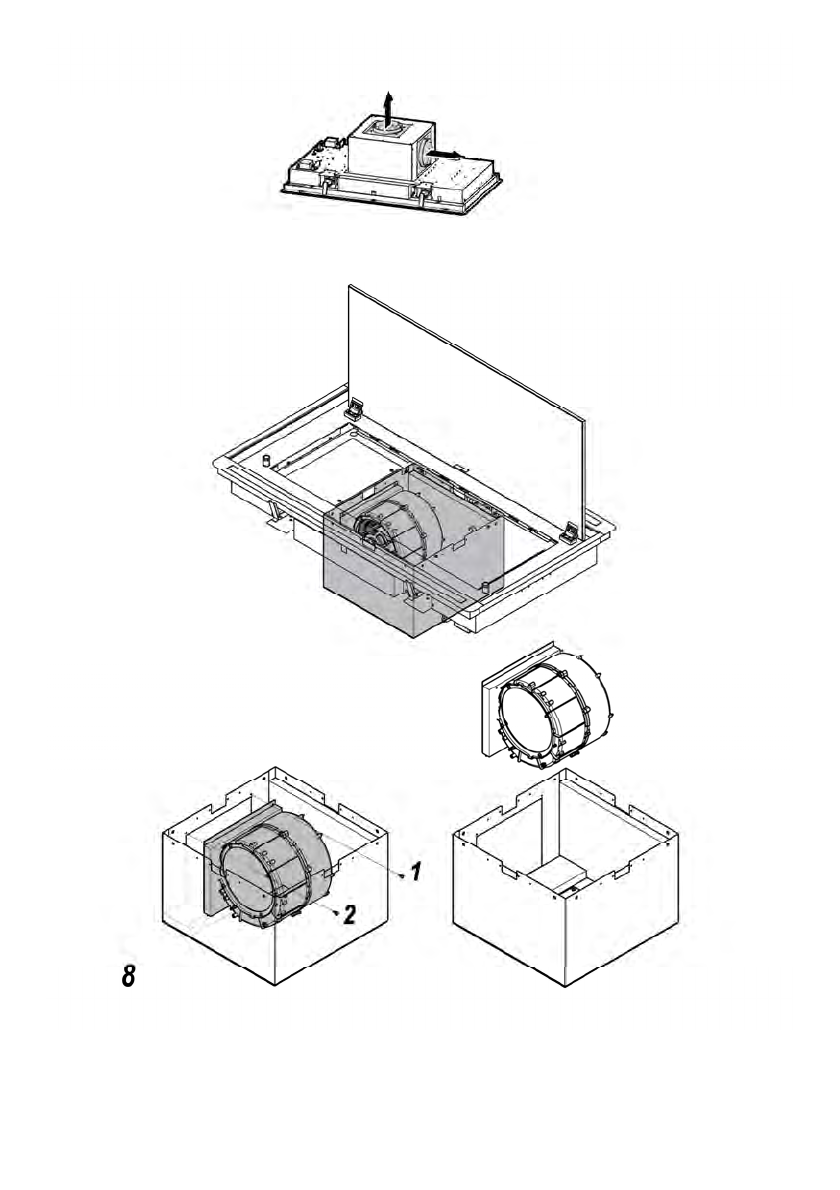 1
2
8