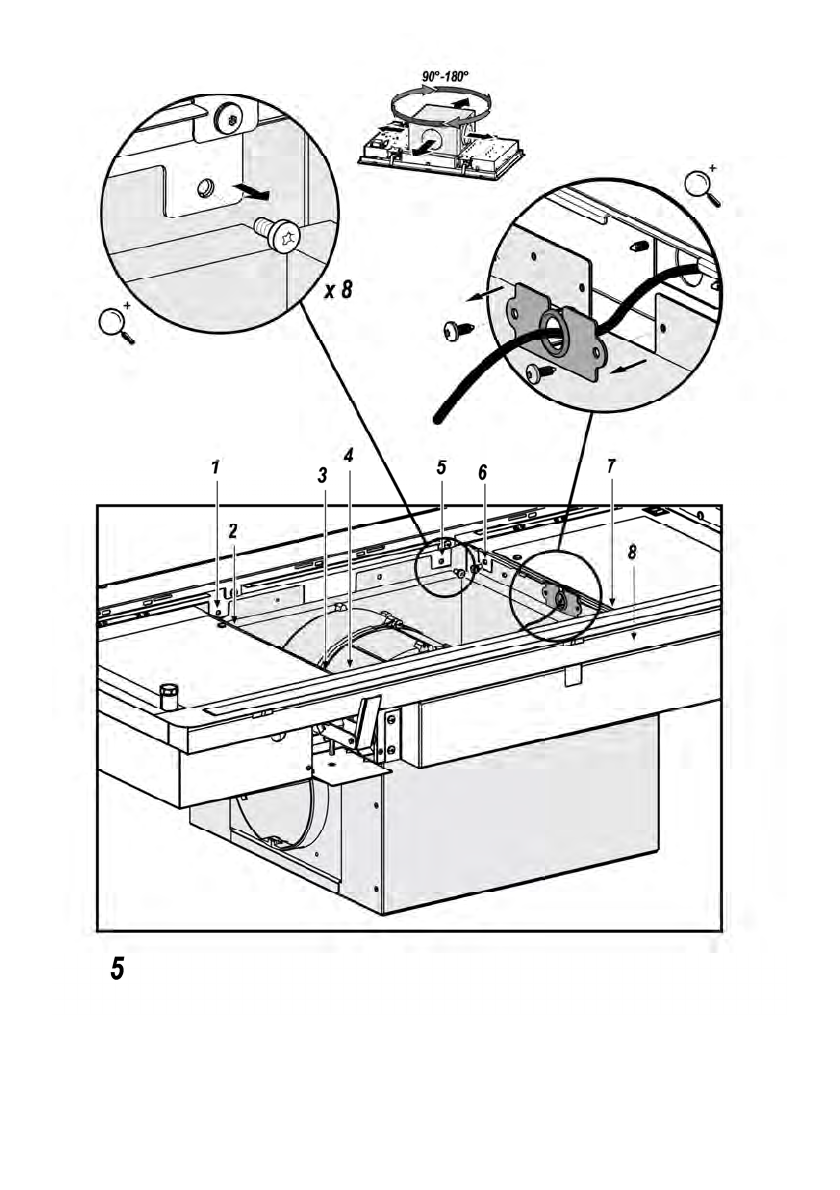 90°-180°

x 8

1
2
3
4
5
6
7
8

5