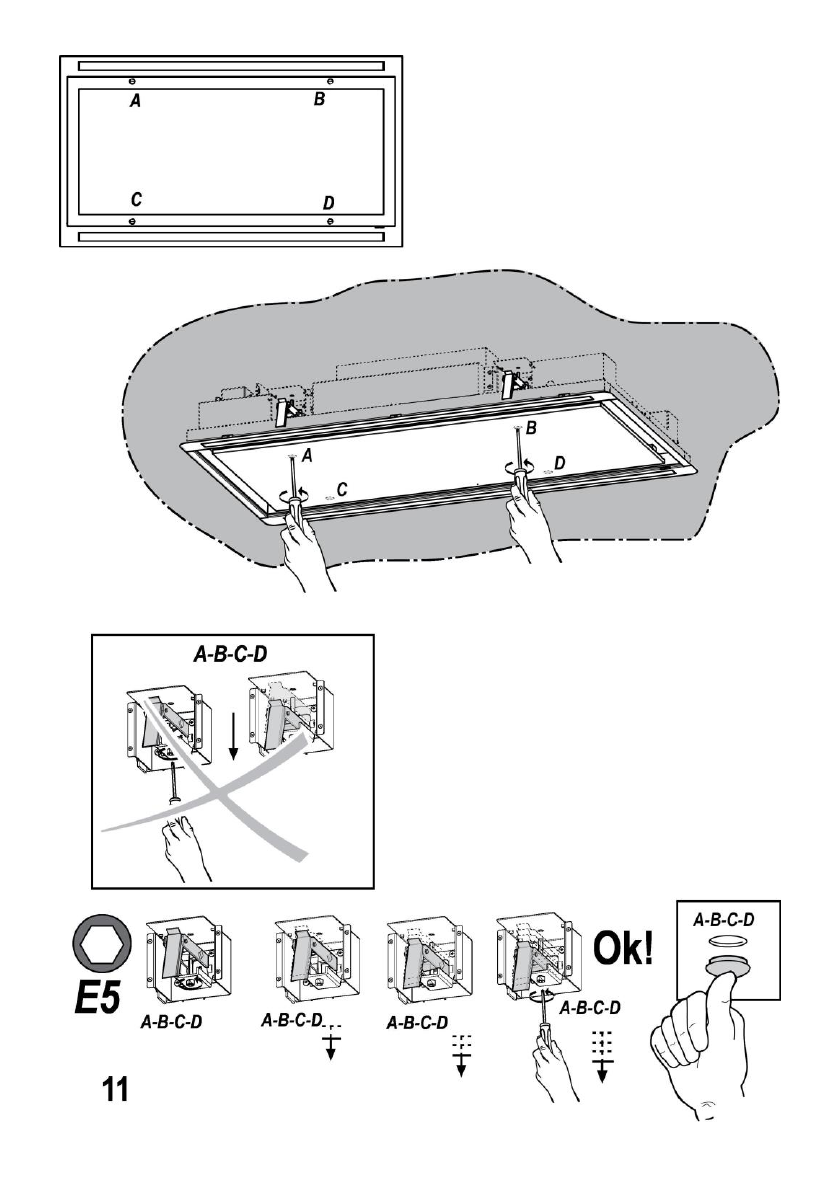 A
B
C
D

A
B
C
D

A-B-C-D

E5
A-B-C-D
A-B-C-D
A-B-C-D
A-B-C-D
Ok!
A-B-C-D

11