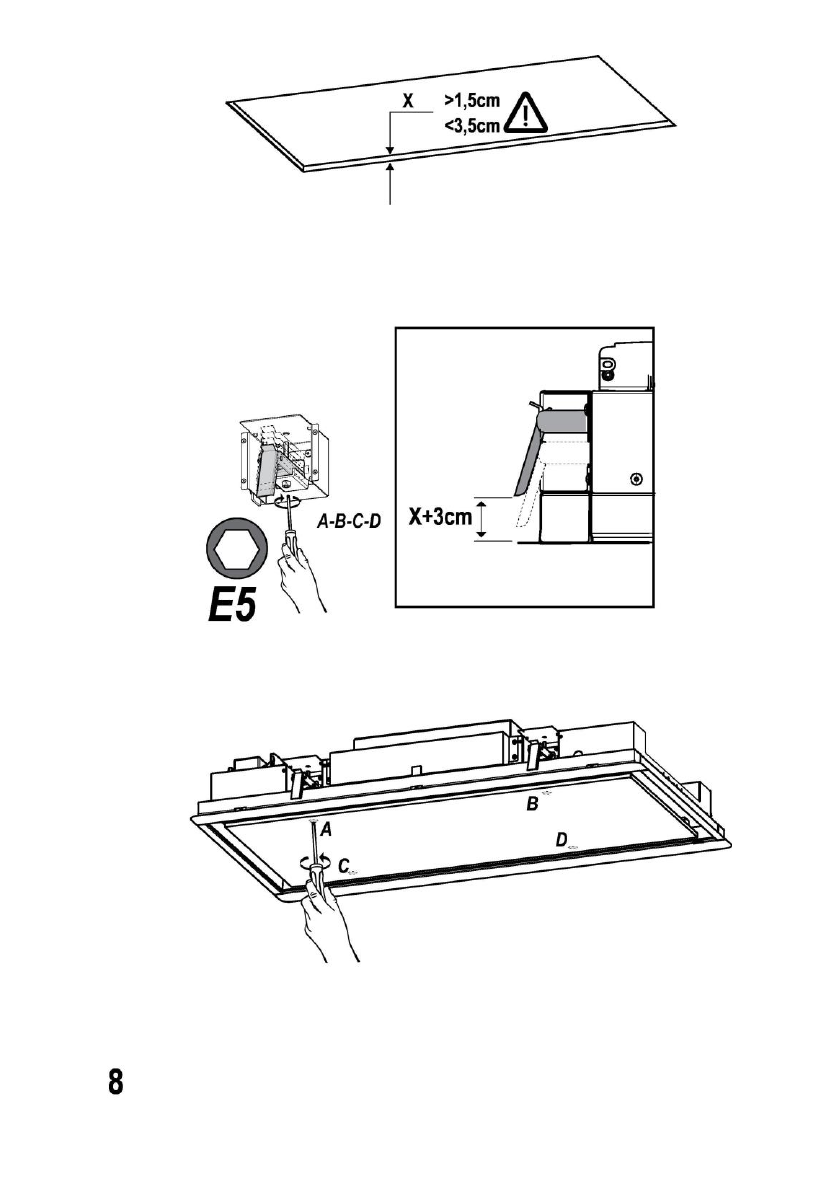 X >1,5cm
<3,5cm

A-B-C-D

E5

X+3cm

B
A
D
C

8