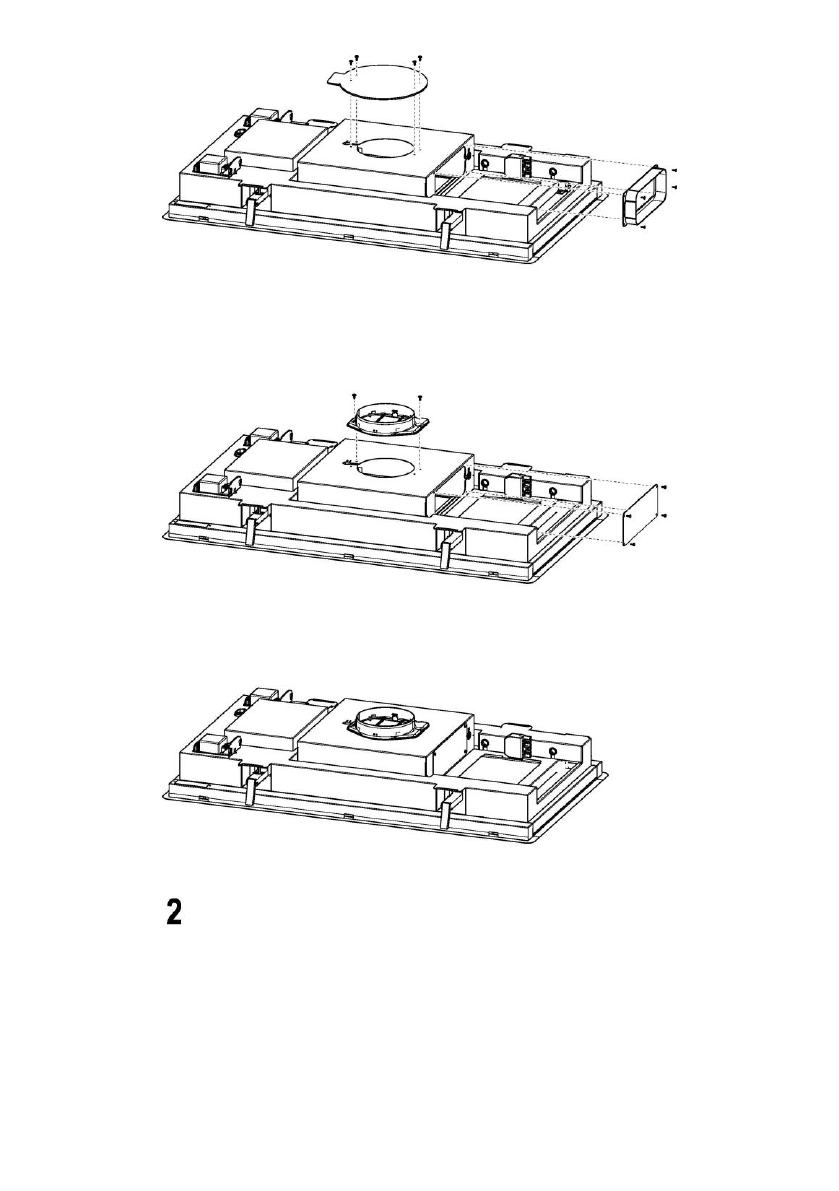 2