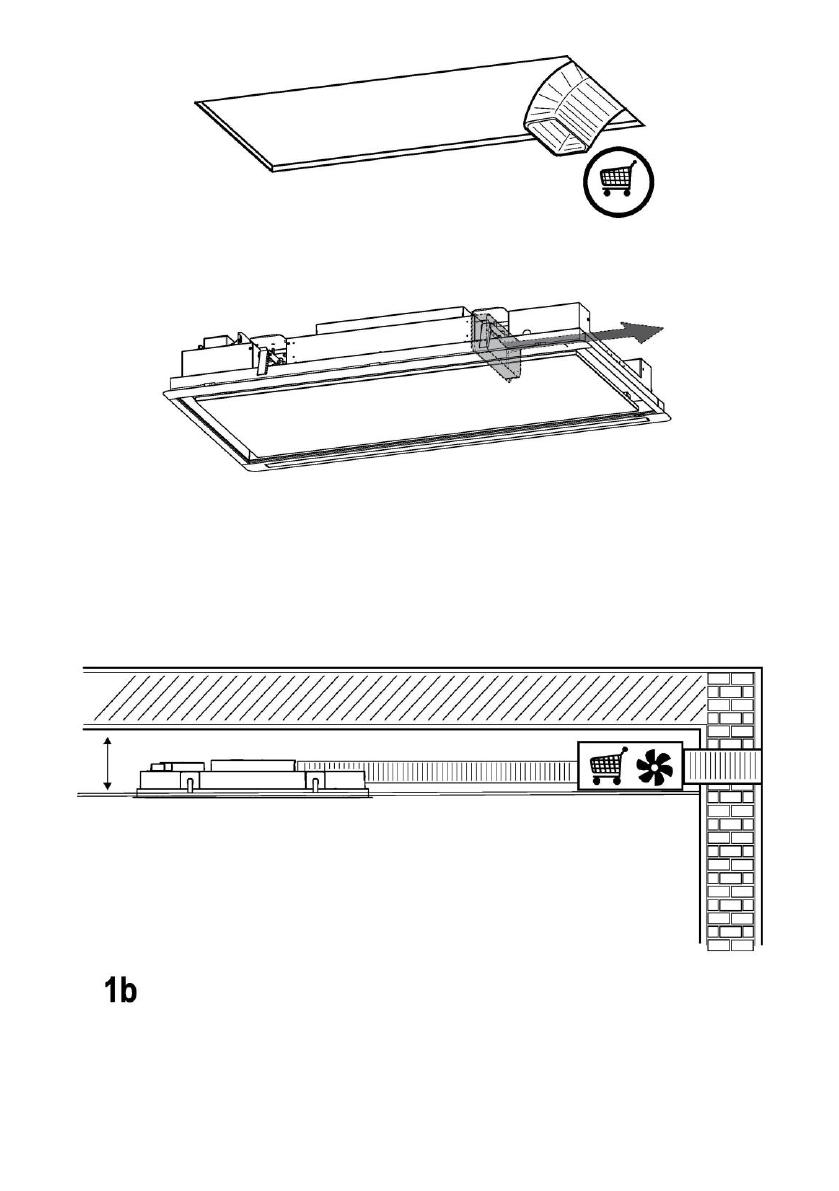 1b