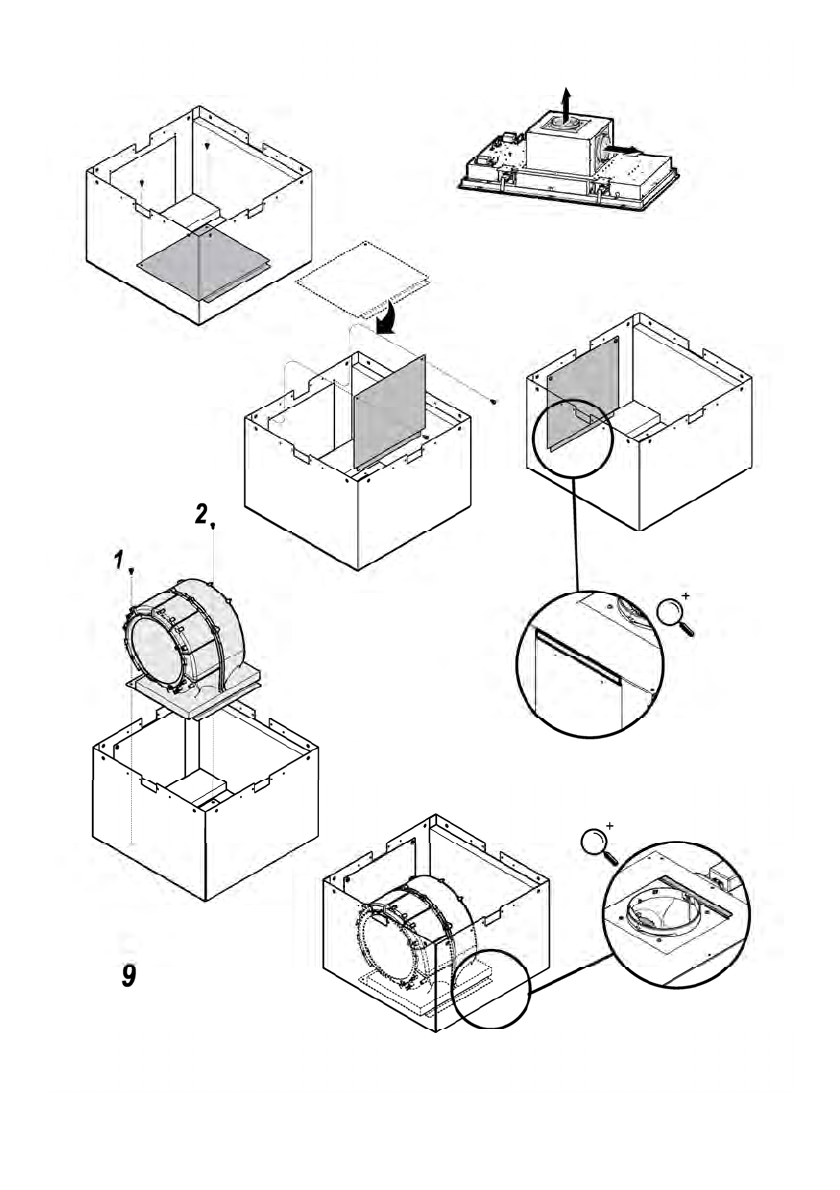 2
1
9