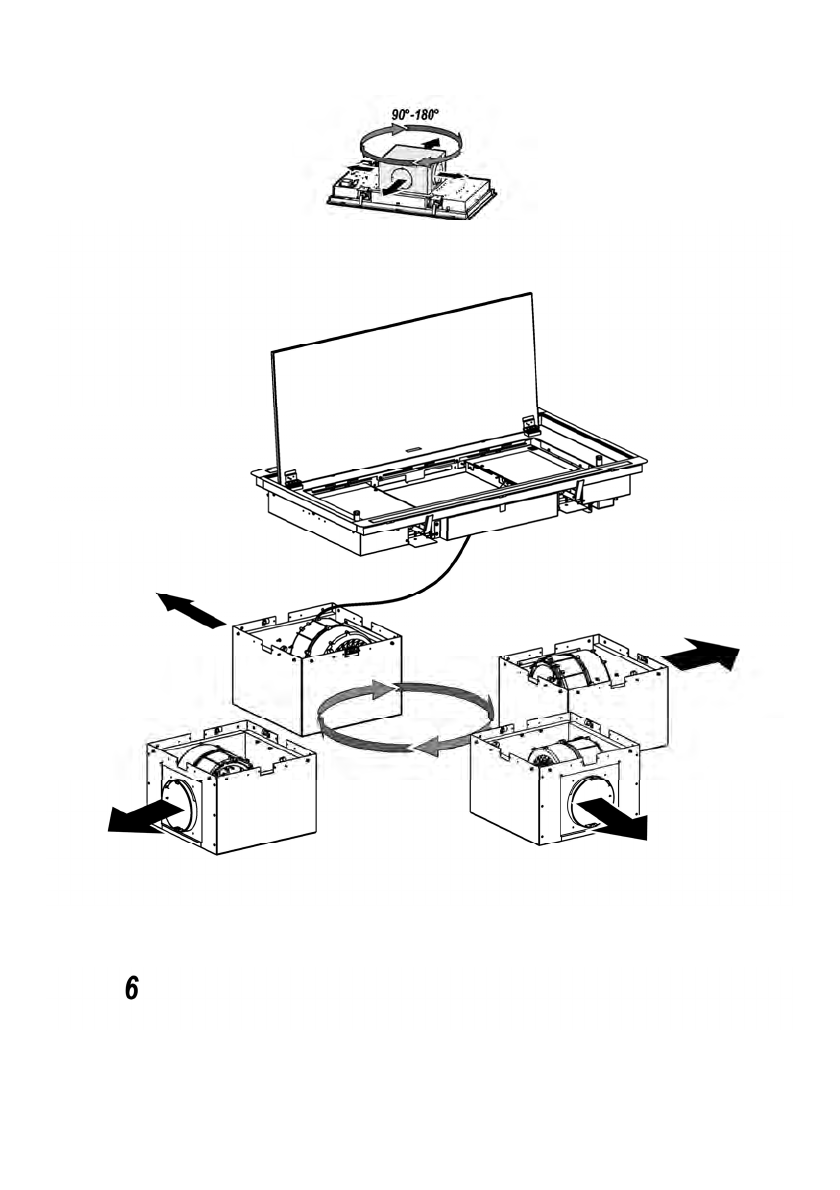 90°-180°

6