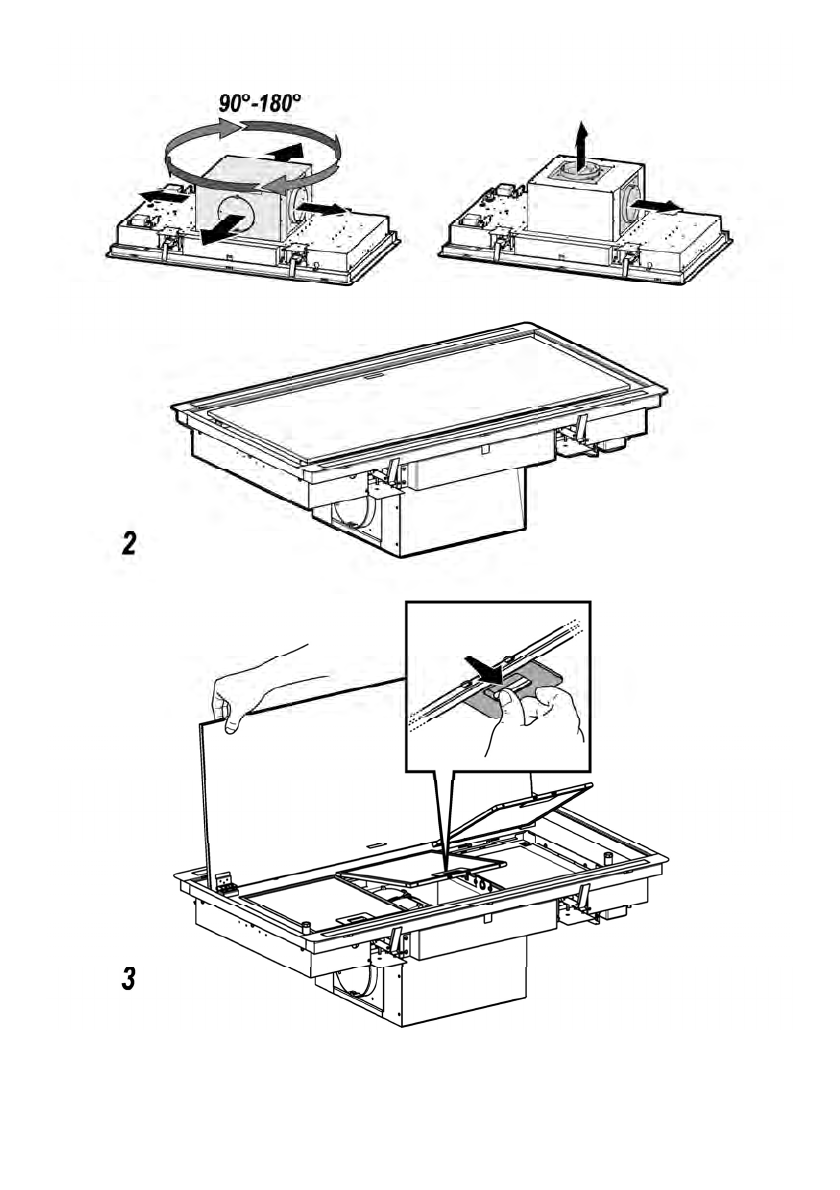 90°-180°

2

3