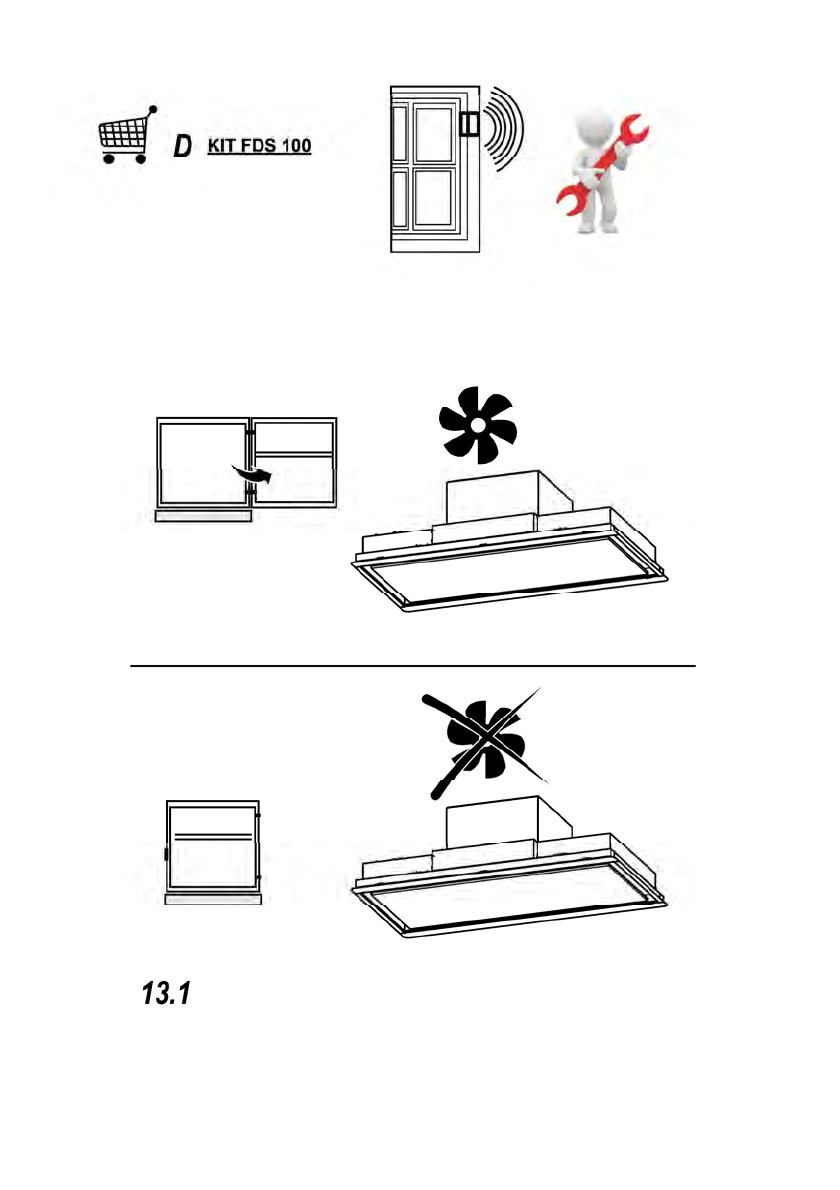 D KIT FDS 100

13.1