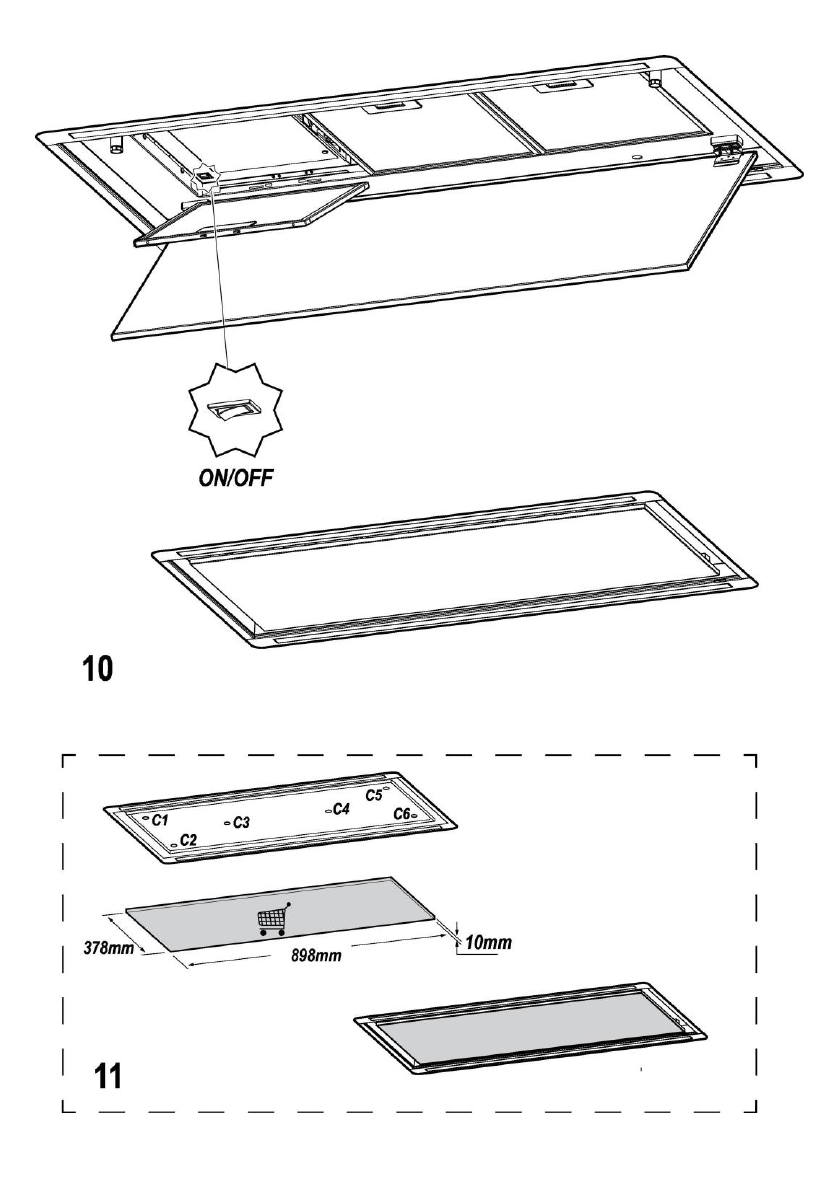 ON/OFF

10

C1
C2
C3
C4
C5
C6

378mm
898mm
10mm

11