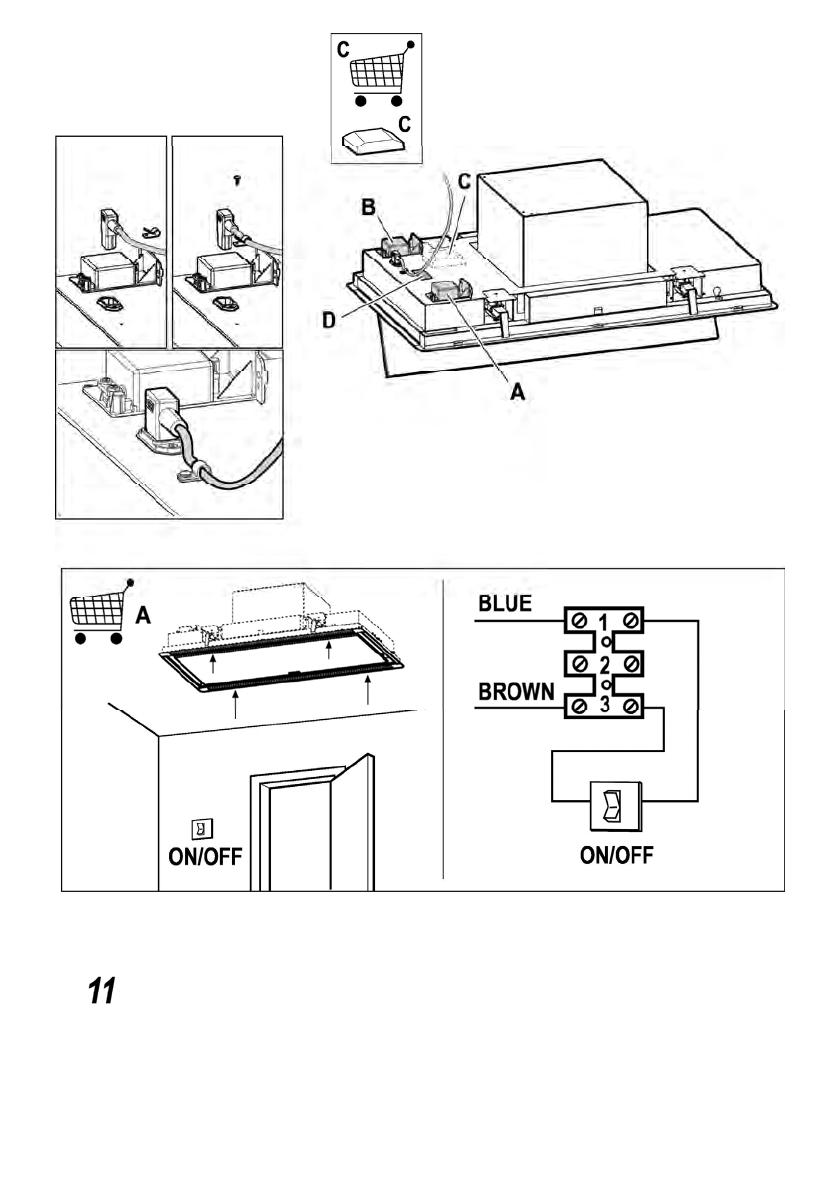 C

C

B

C

D

A

A

ON/OFF

BLUE

1

2

BROWN

3

ON/OFF

11