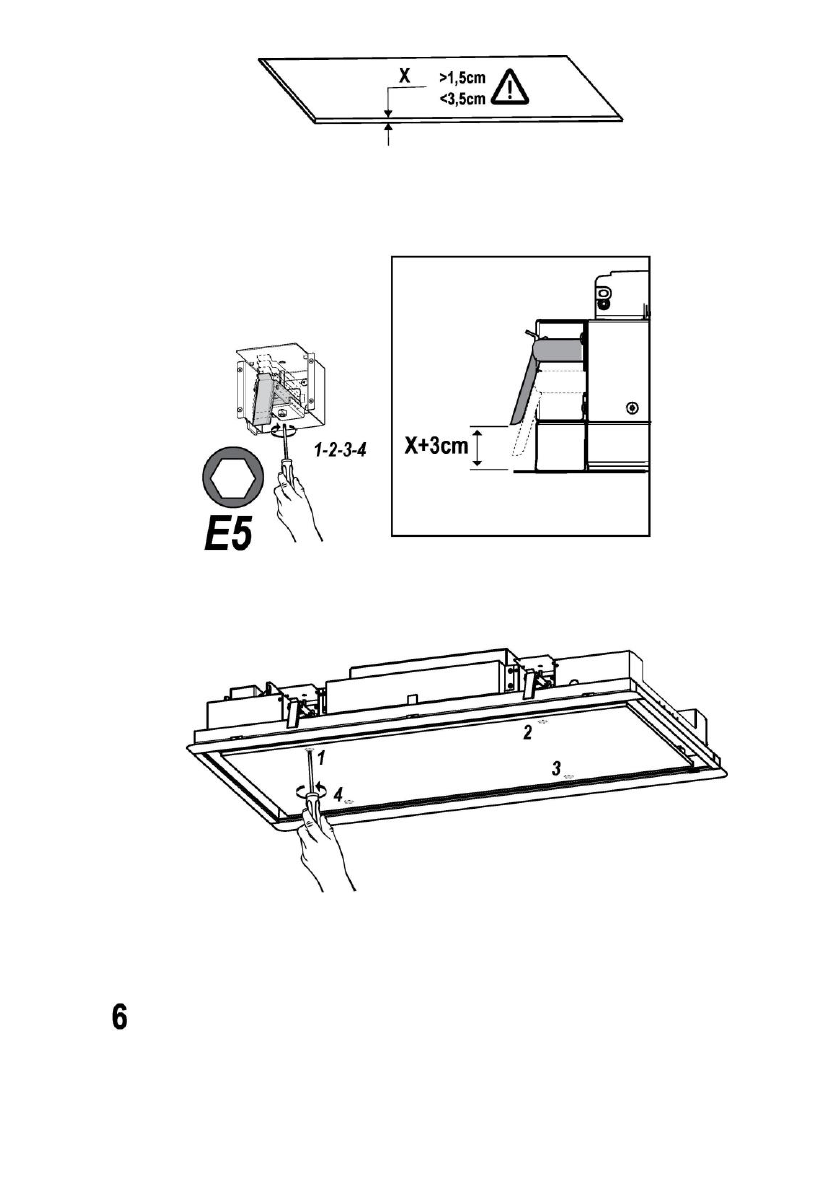 X >1,5cm <3,5cm

1-2-3-4

E5

X+3cm

1
2
3
4

6