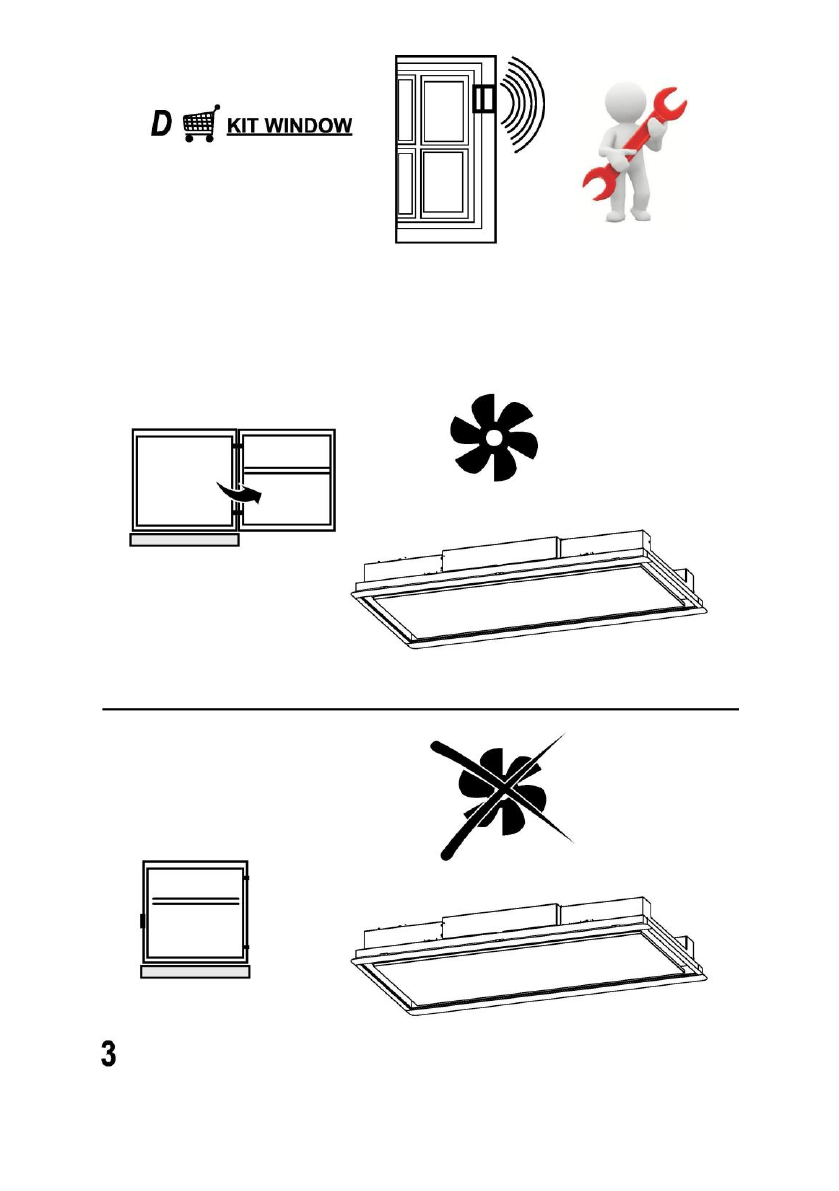 D KIT WINDOW

3