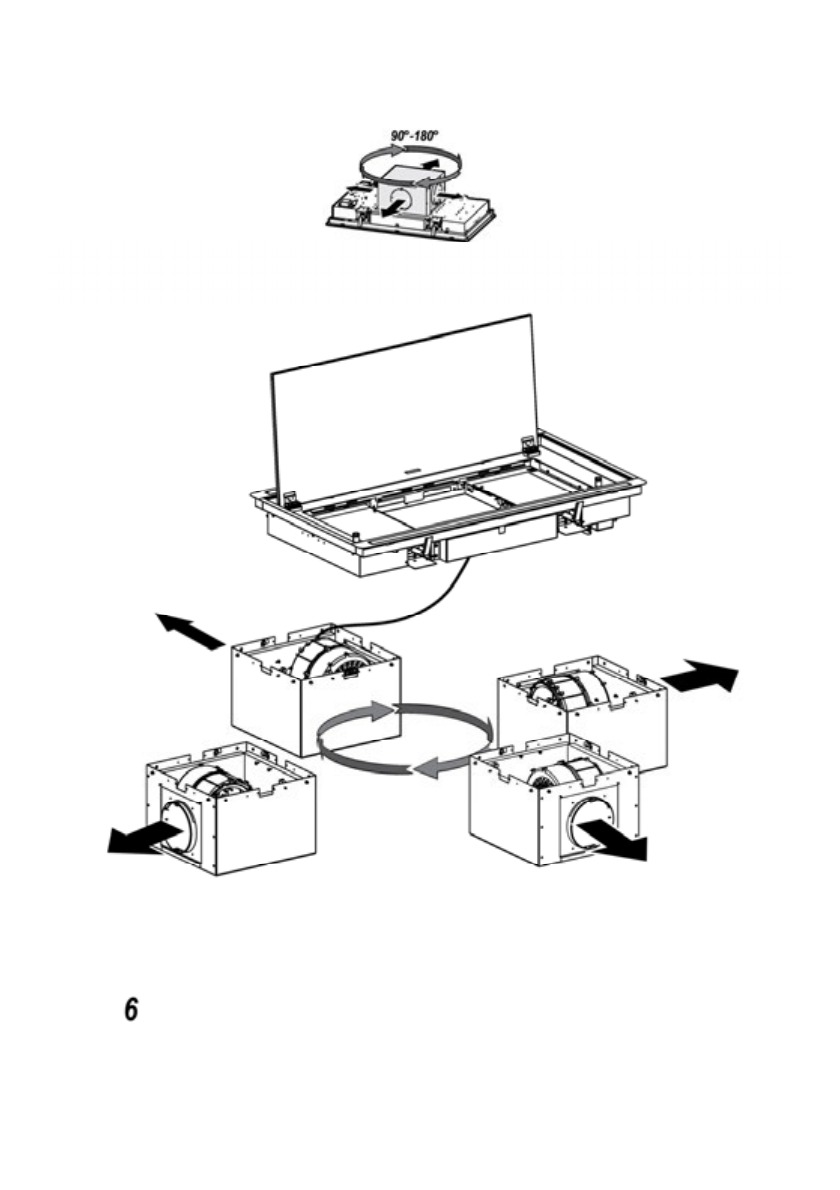 90°-180°

6