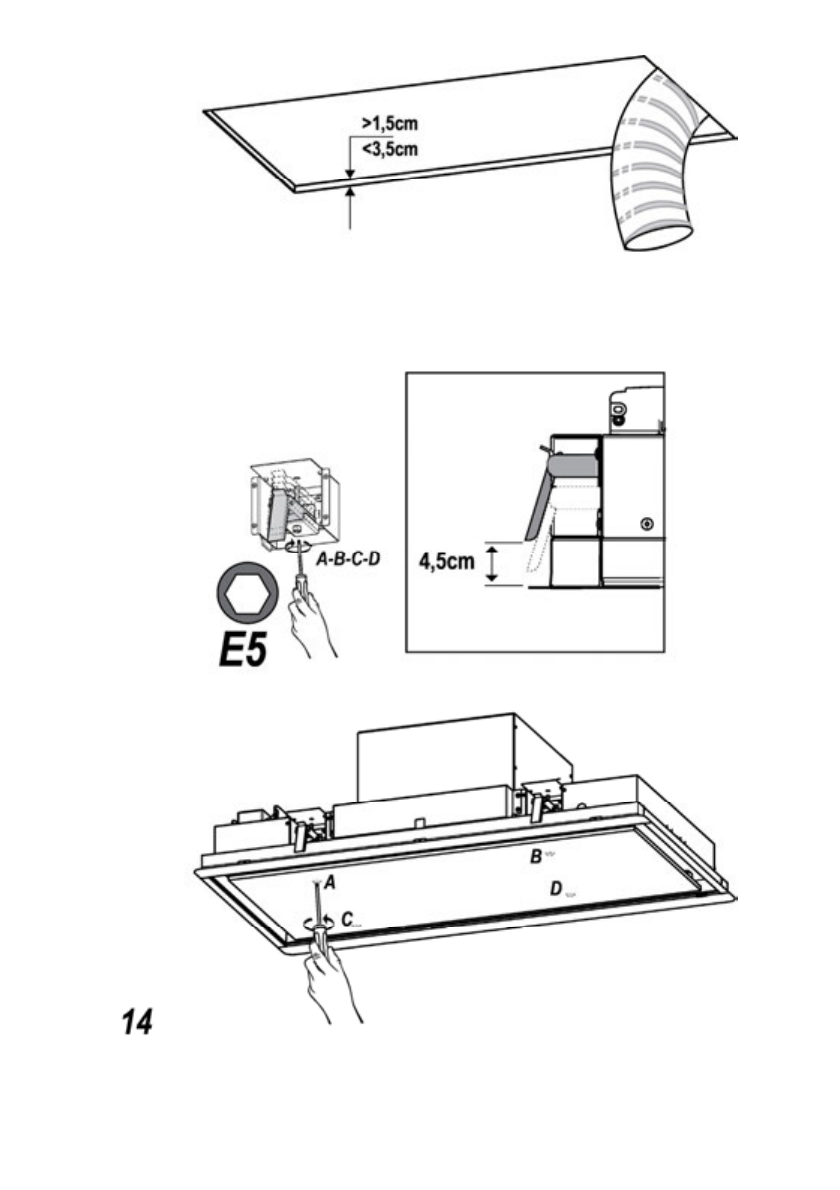 >1,5cm
<3,5cm

A-B-C-D

E5

4,5cm

B

A

D

C

14