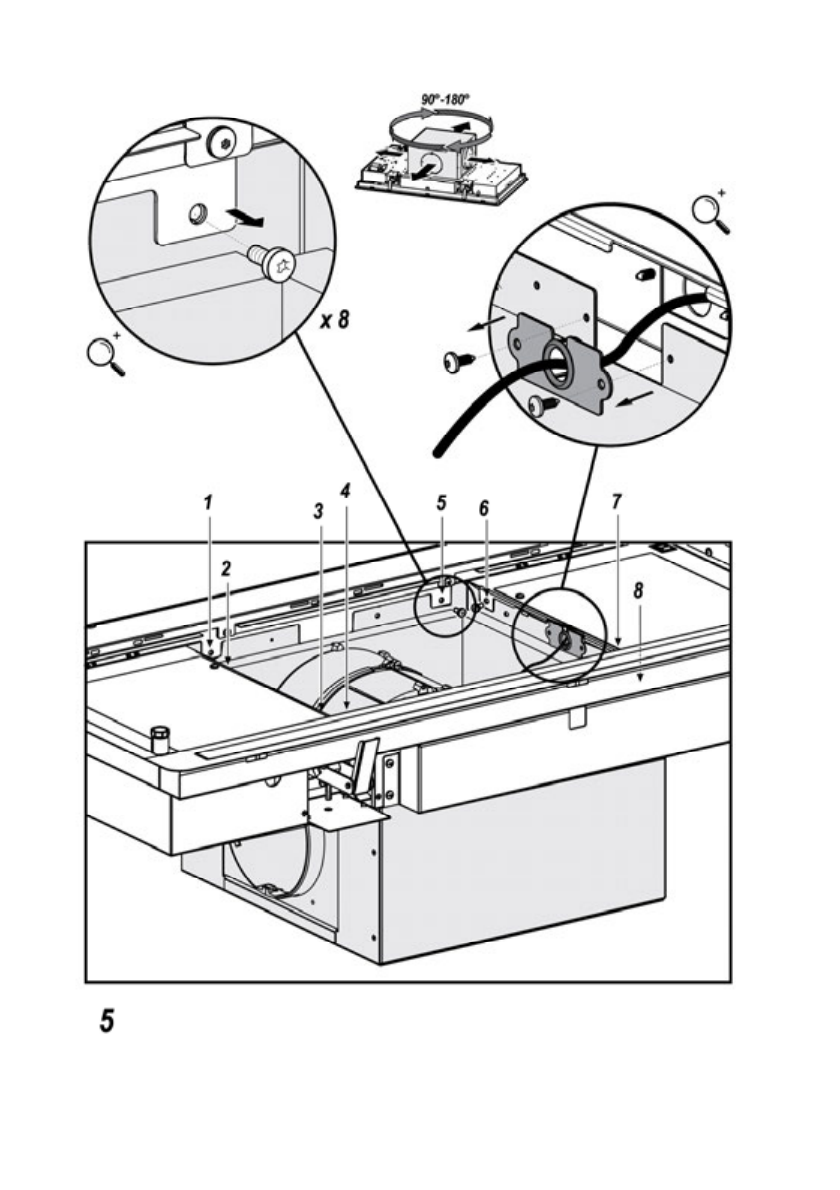 90°-180°

x 8

1
2
3
4
5
6
7
8

5