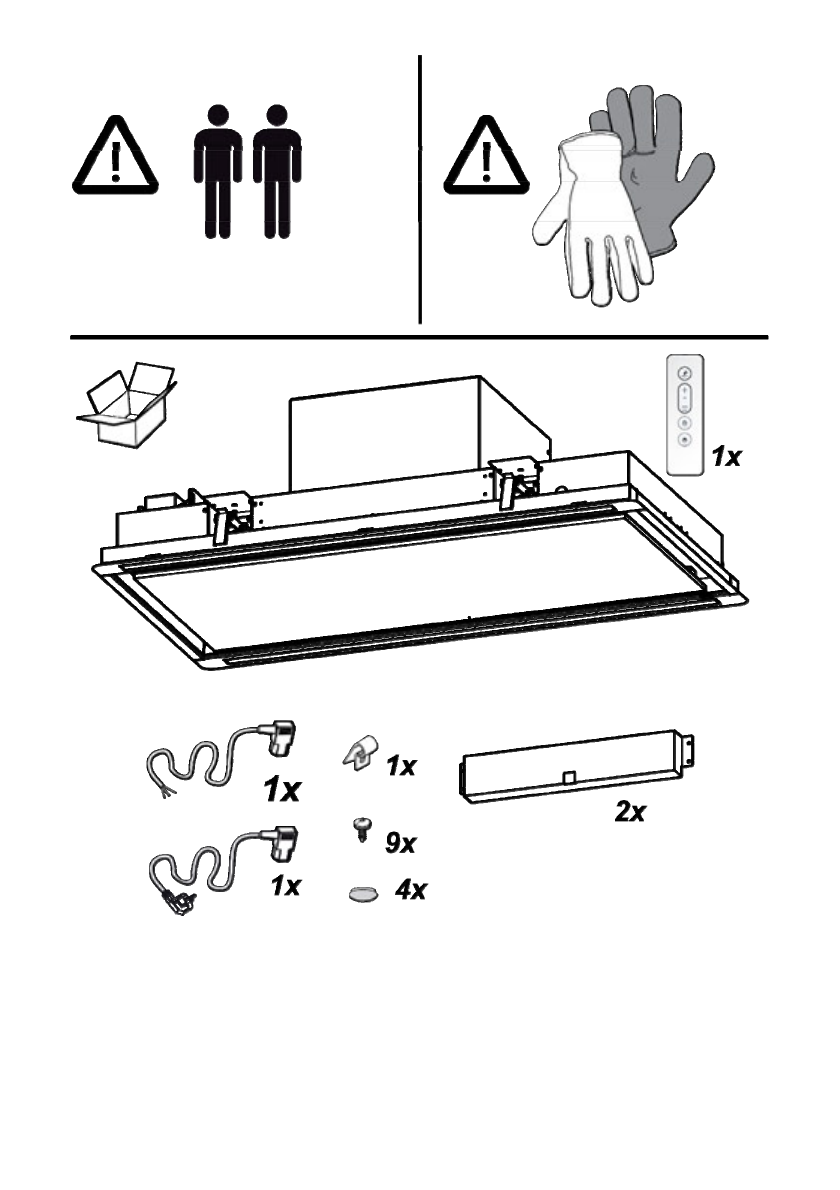 1x

1x

1x

2x

9x

1x

4x