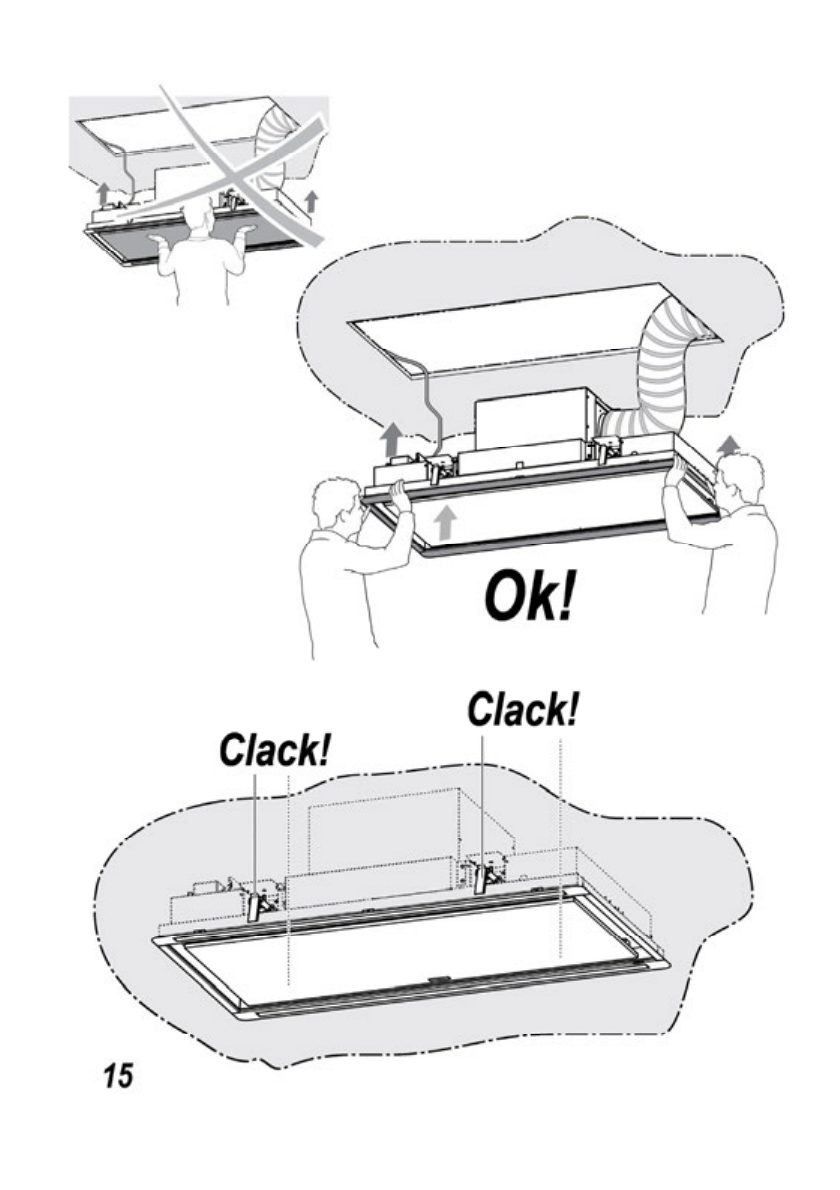 Ok!

Clack!

Clack!

15