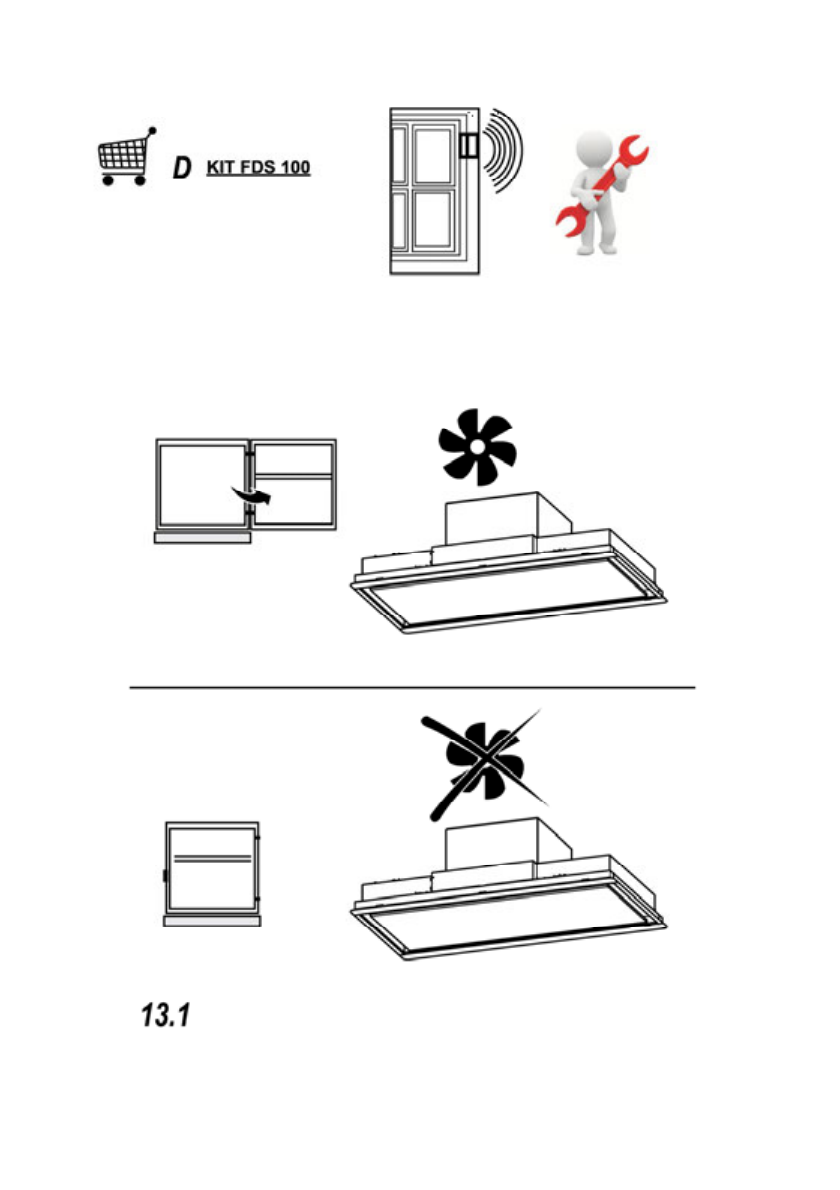 D KIT FDS 100

13.1