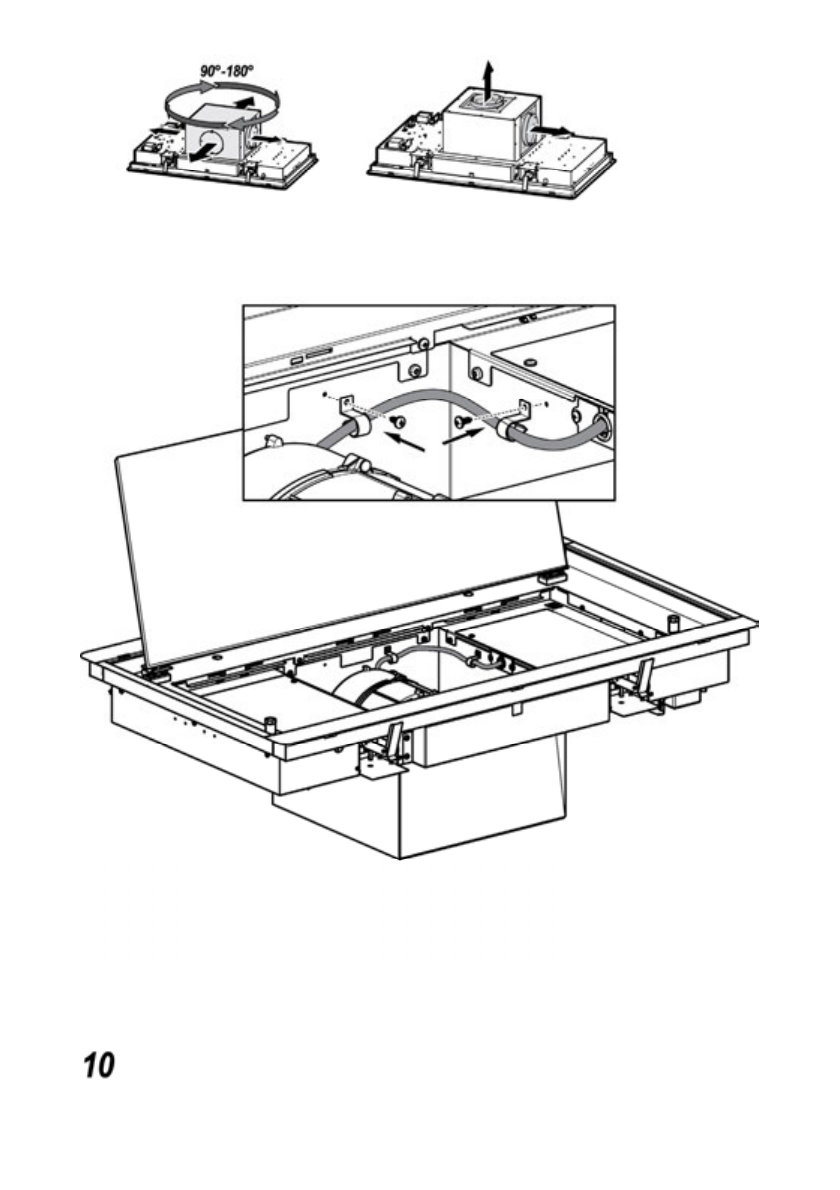 90°-180°

10