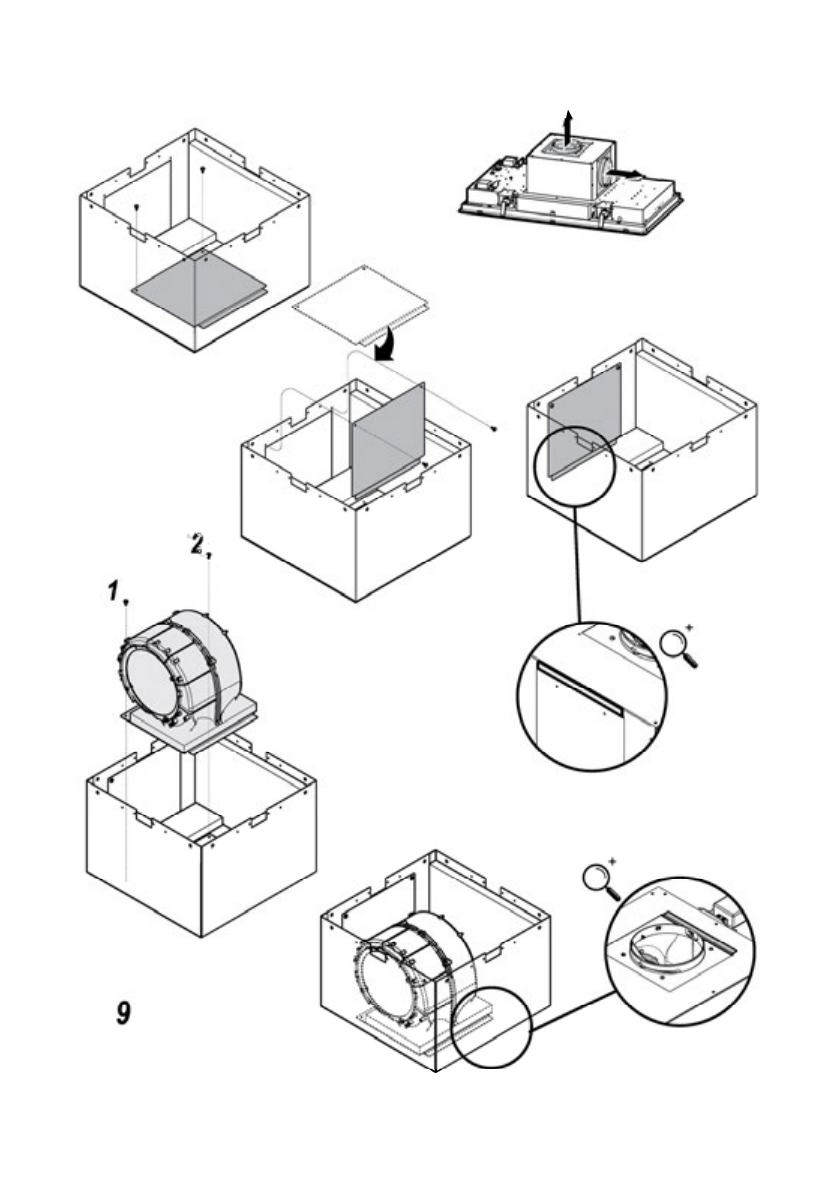 2
1
9