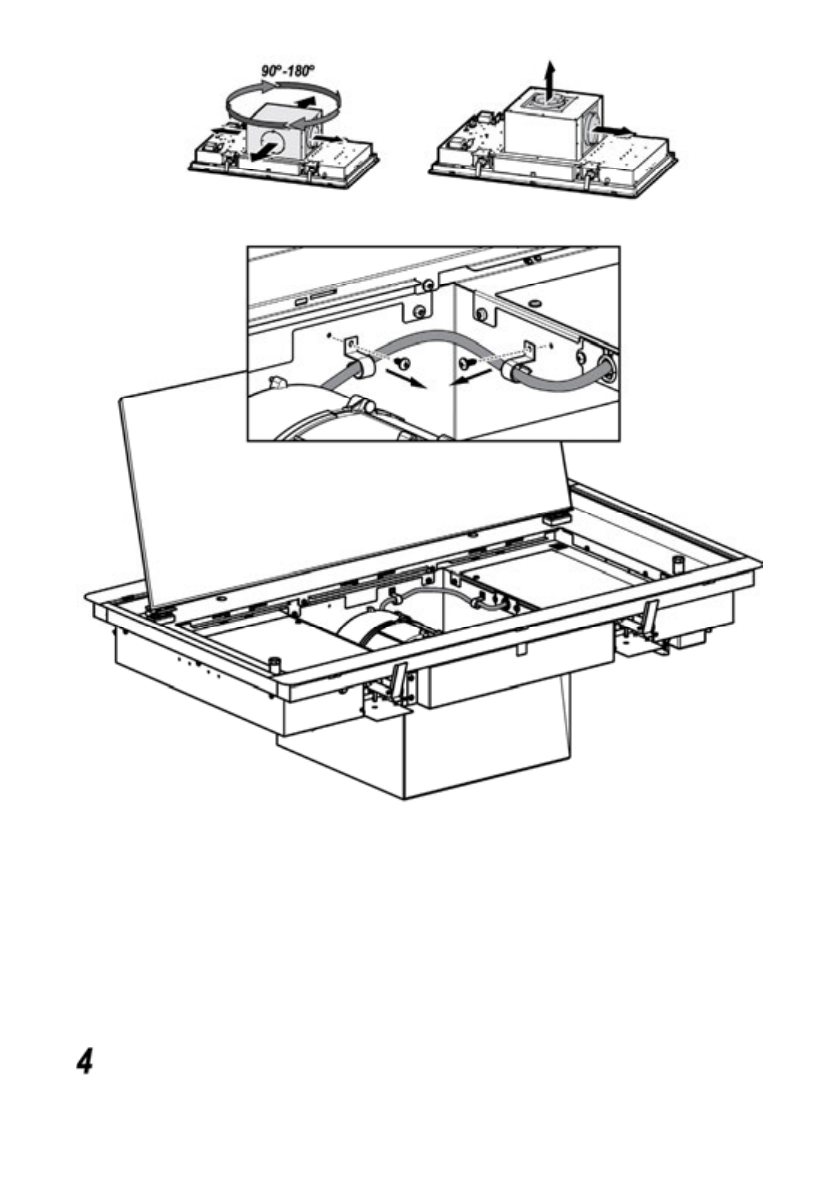 90º-180º

4