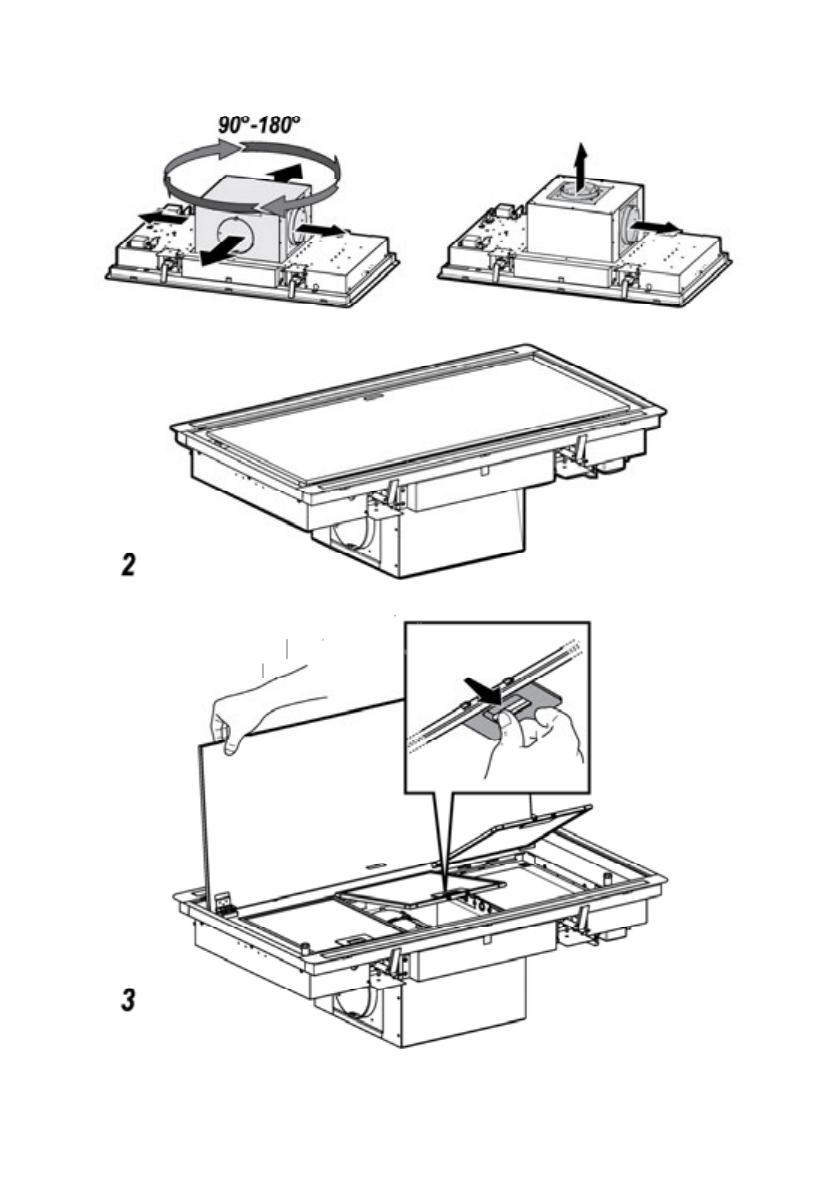 90°-180°

2

3