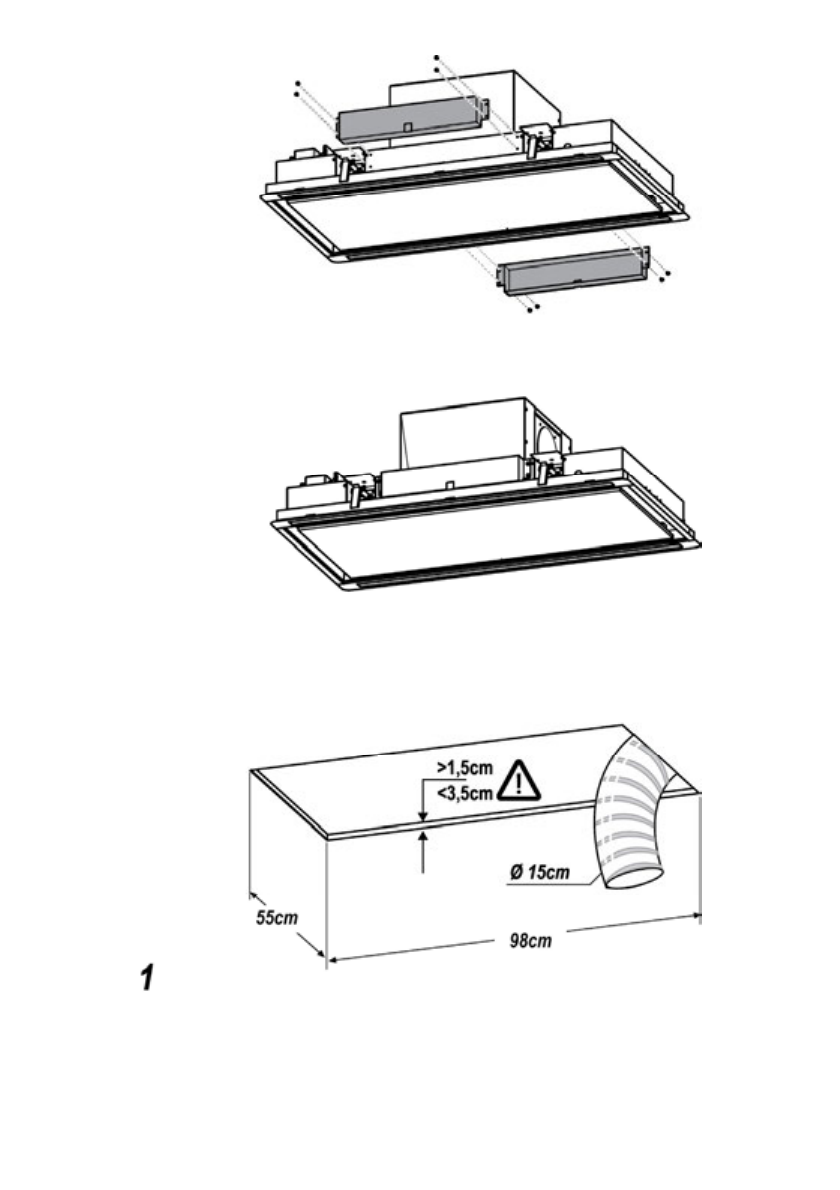 >1,5cm
<3,5cm

Ø 15cm

55cm

98cm

1