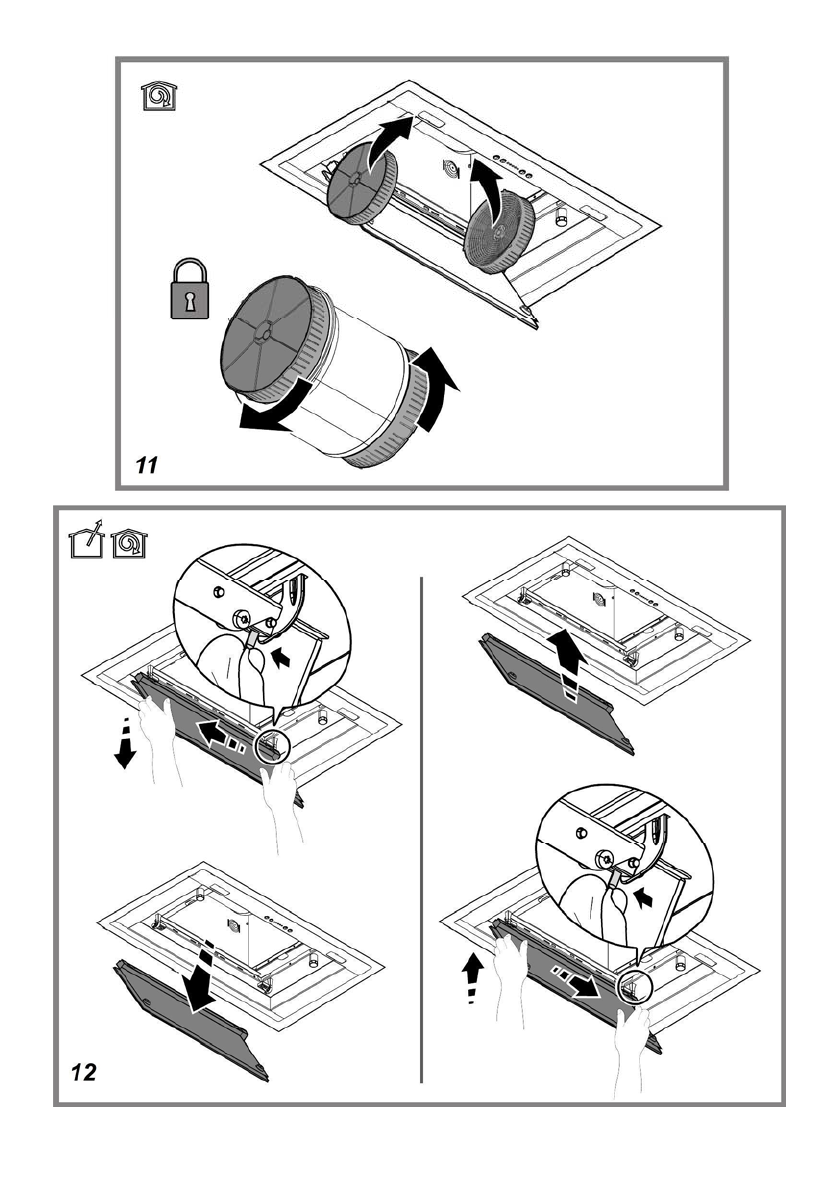 11

12