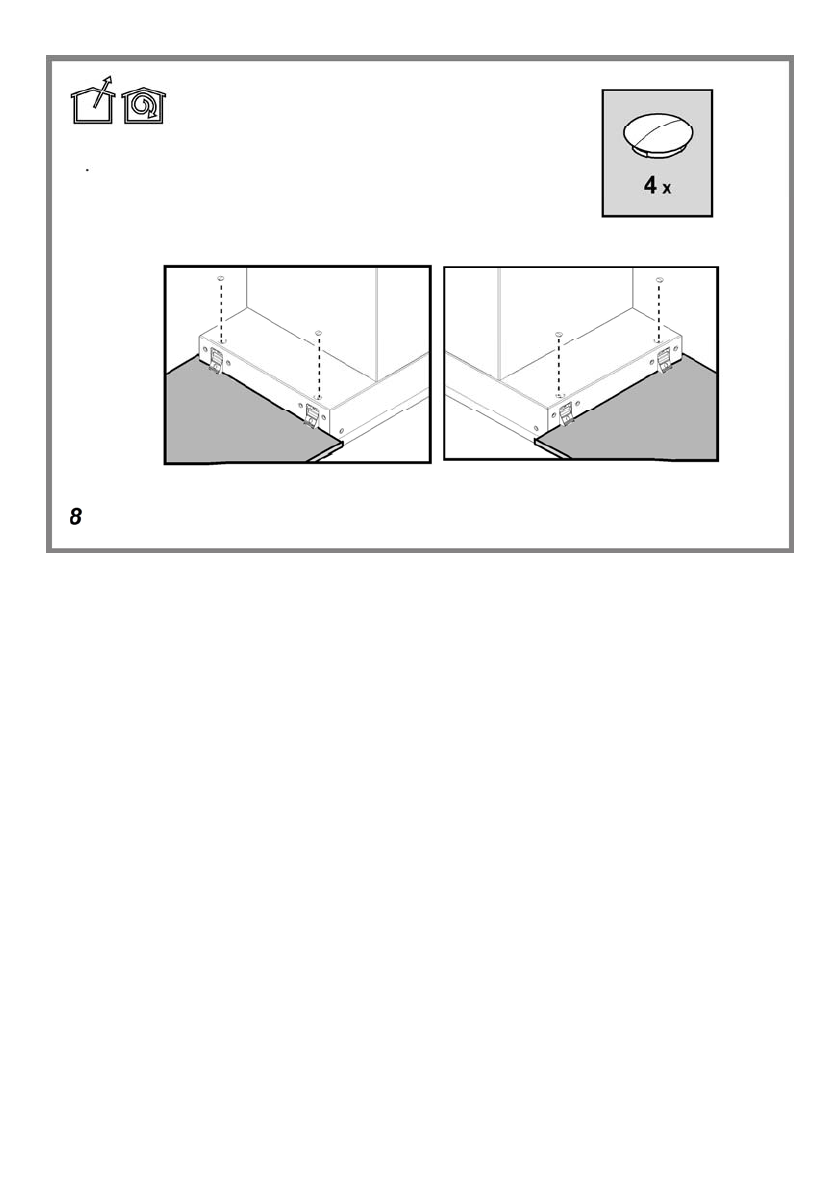 4 x

8