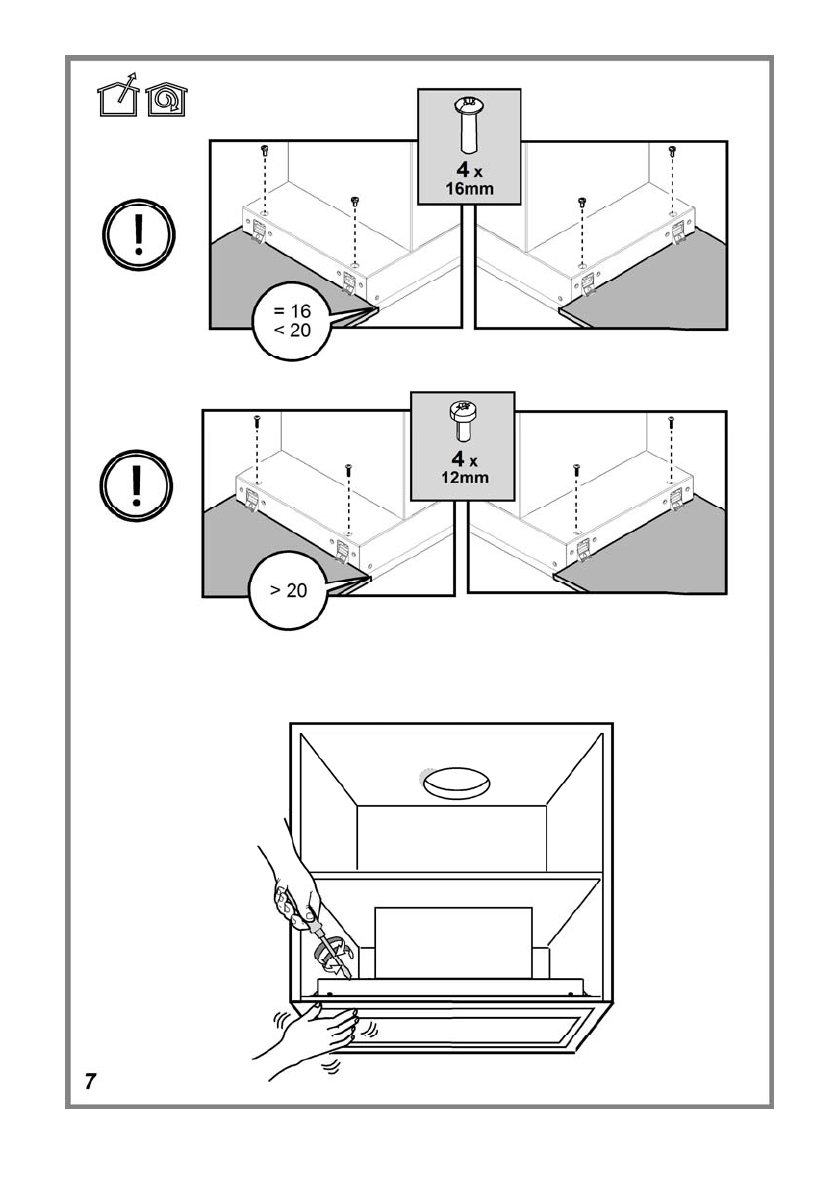 4 x
16mm

= 16
< 20

4 x
12mm

> 20

7