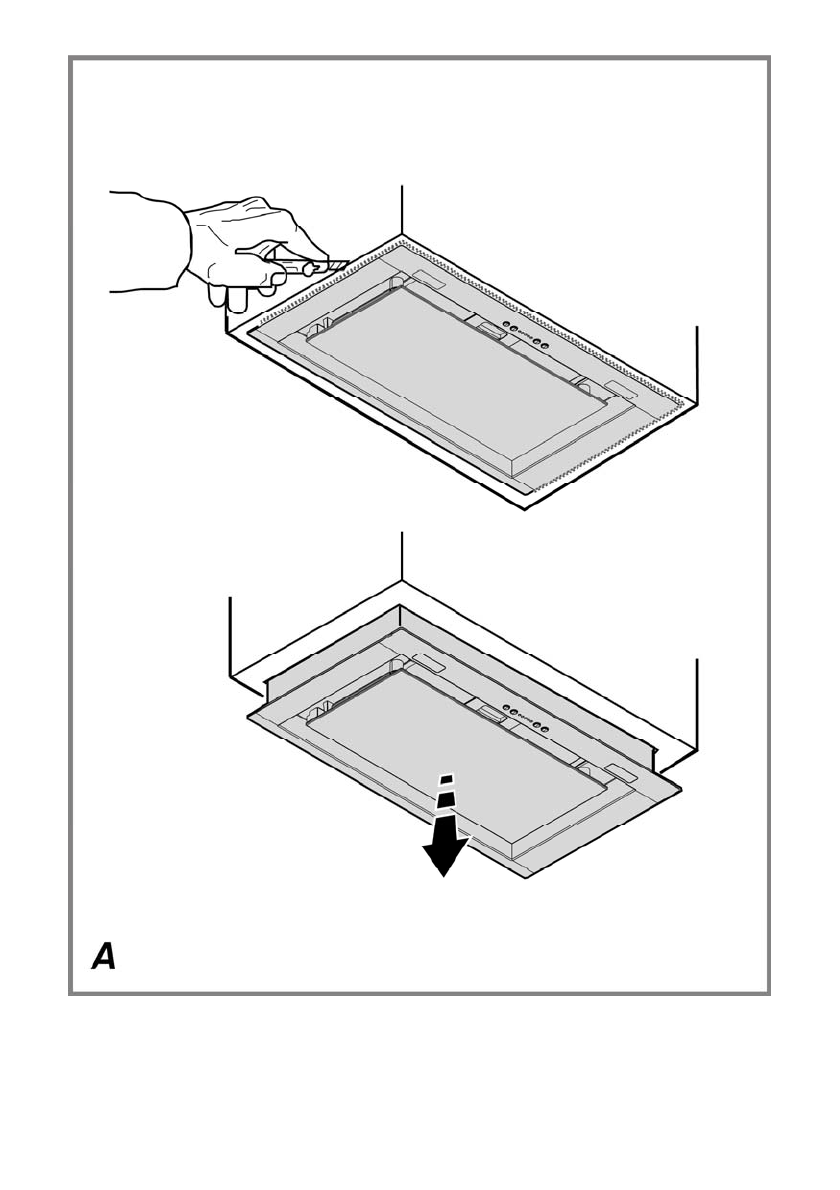 A