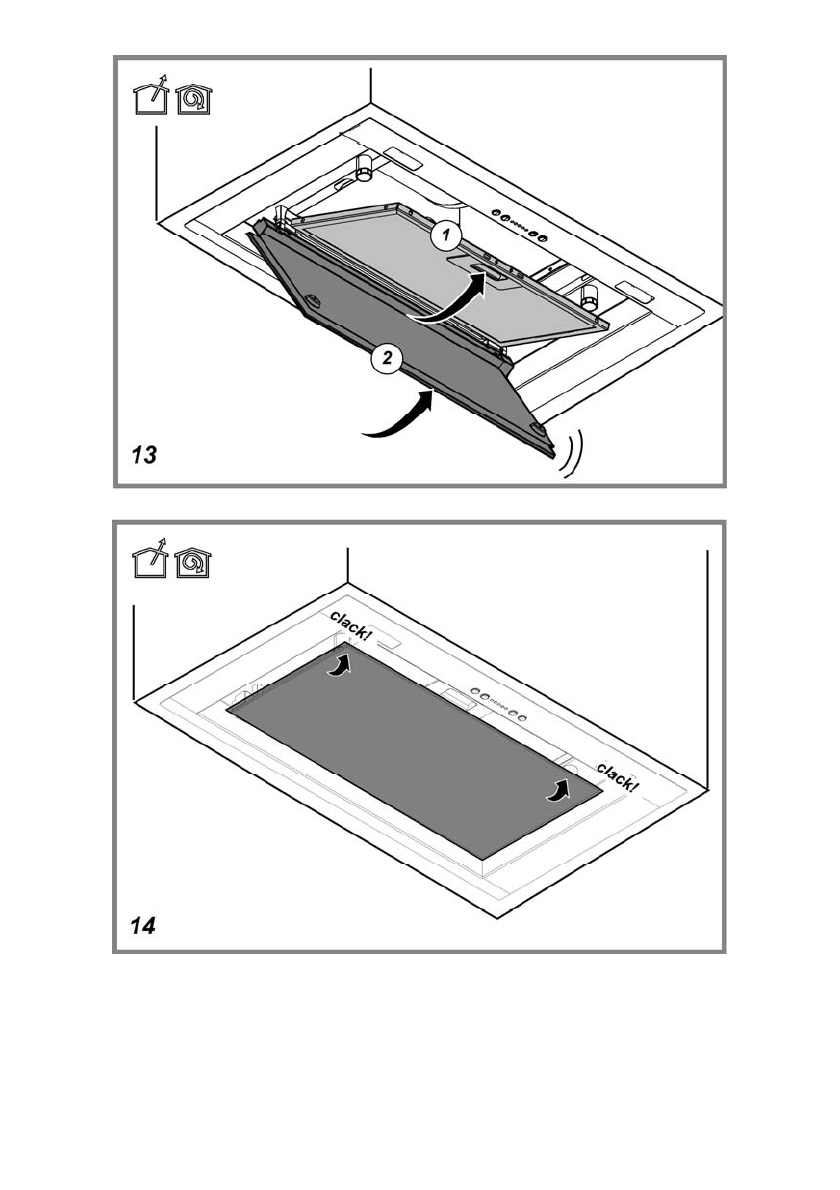 1

2

13

clack!

clack!

14