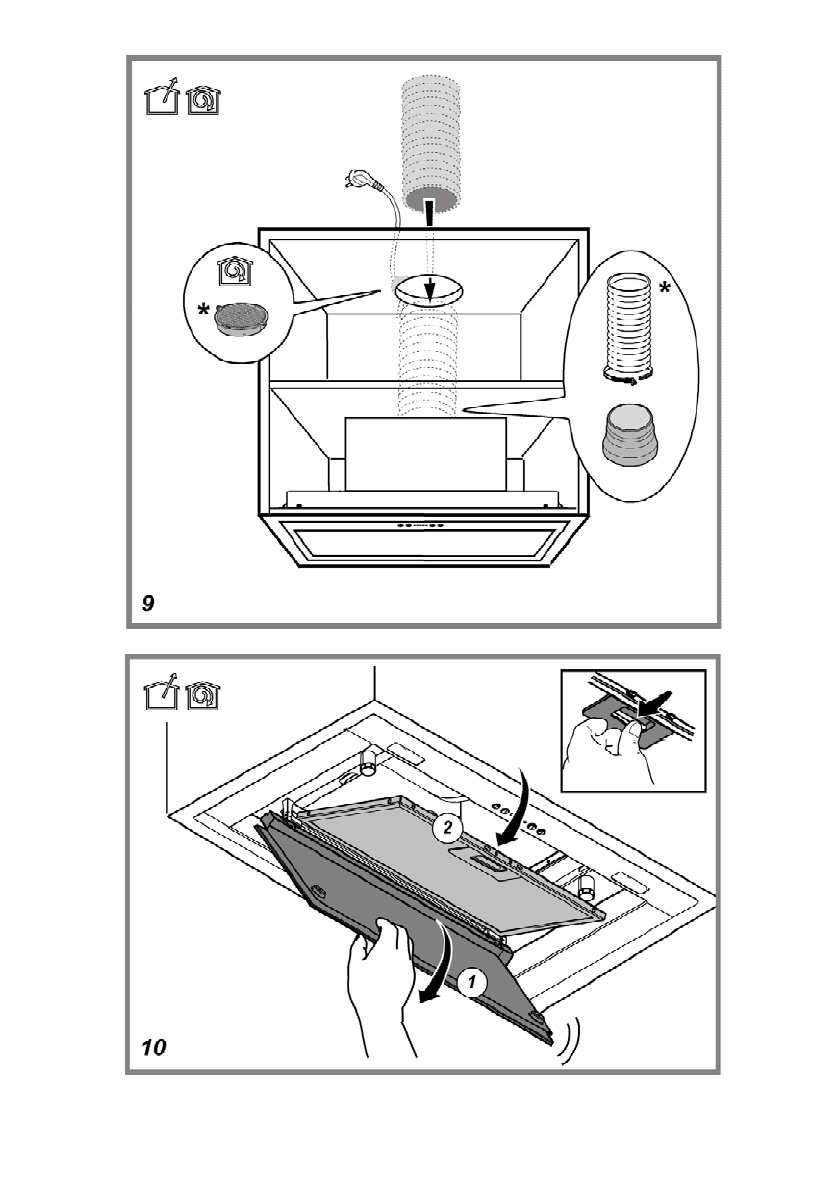 *

*

9

2

1

10